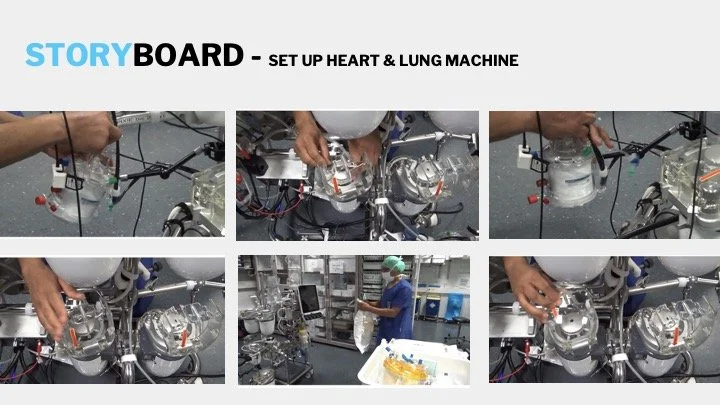 STORYBOARD - SET UP HEART & LUNG MACHINE