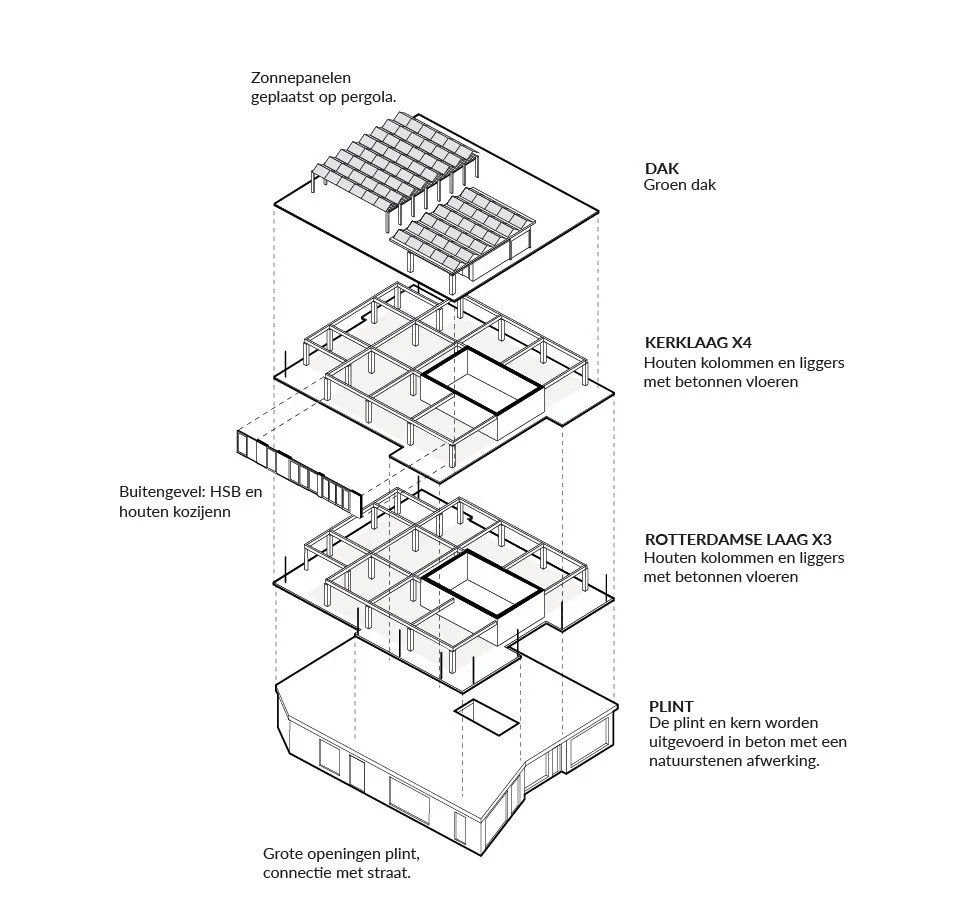 Zonnepanelen
geplaatst op pergola.

DAK
Groen dak

KERKLAAG X4
Houten kolommen en liggers
met betonnen vloeren

Buitengevel: HSB en
houten kozijenn

ROTTERDAMSE LAAG X3
Houten kolommen en liggers
met betonnen vloeren

PLINT
De plint en kern worden
uitgevoerd in beton met een
natuurstenen afwerking.

Grote openingen plint,
connectie met straat.