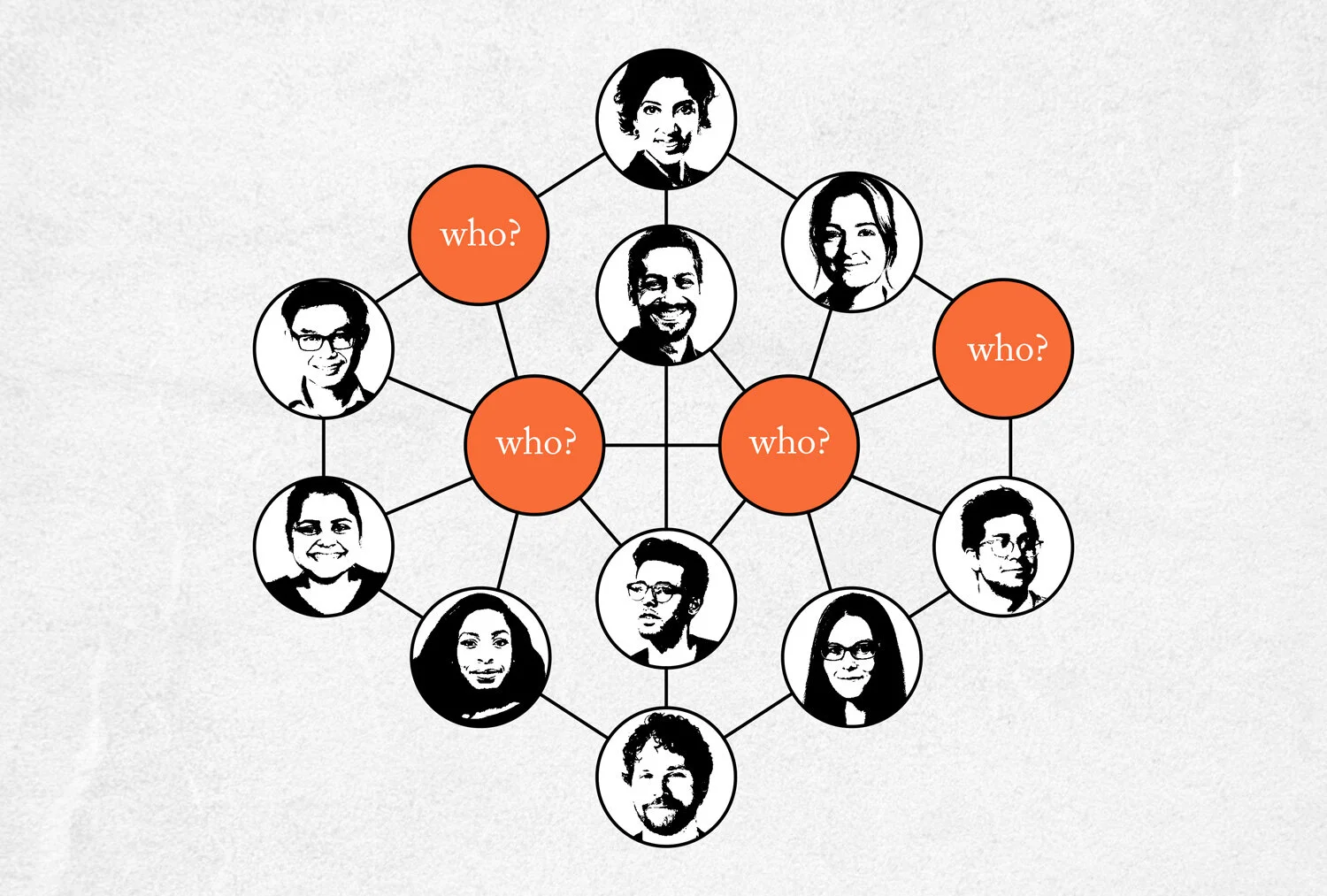 who?

who?

who?

who?