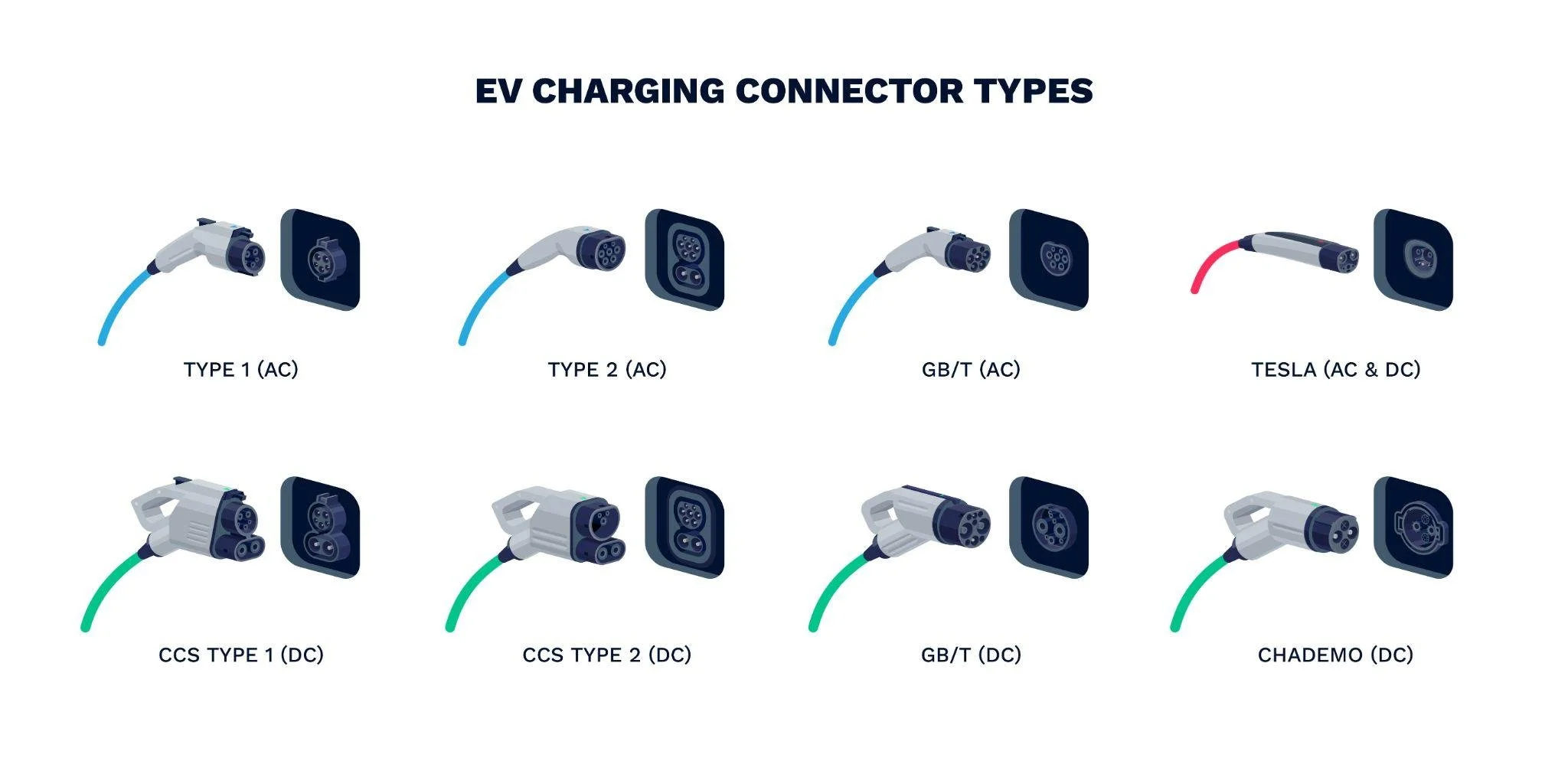 EV CHARGING CONNECTOR TYPES

TYPE 1 (AC)

TYPE 2 (AC)

GB/T (AC)

TESLA (AC & DC)

CCS TYPE 1 (DC)

CCS TYPE 2 (DC)

GB/T (DC)

CHADEMO (DC)