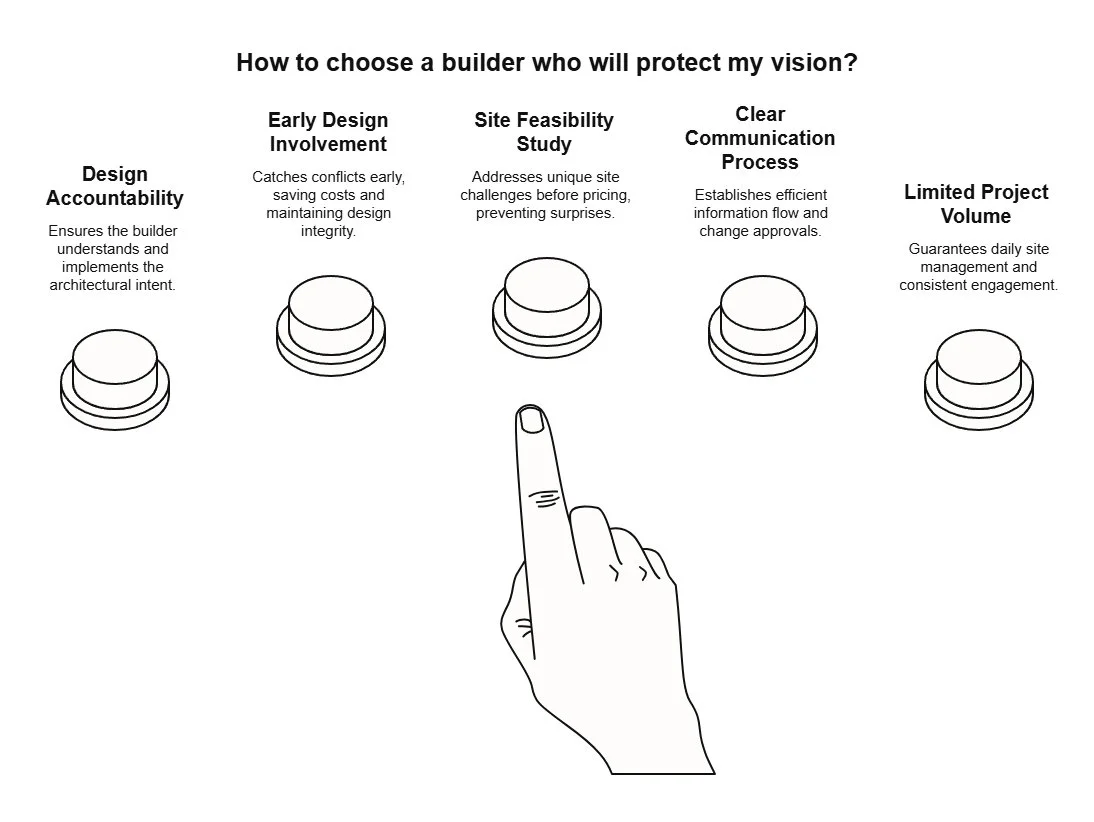 How to choose a builder who will protect my vision?

Design Accountability

Ensures the builder understands and implements the architectural intent.

Early Design Involvement

Catches conflicts early, saving costs and maintaining design integrity.

Site Feasibility Study

Addresses unique site challenges before pricing, preventing surprises.

Clear Communication Process

Establishes efficient information flow and change approvals.

Limited Project Volume

Guarantees daily site management and consistent engagement.