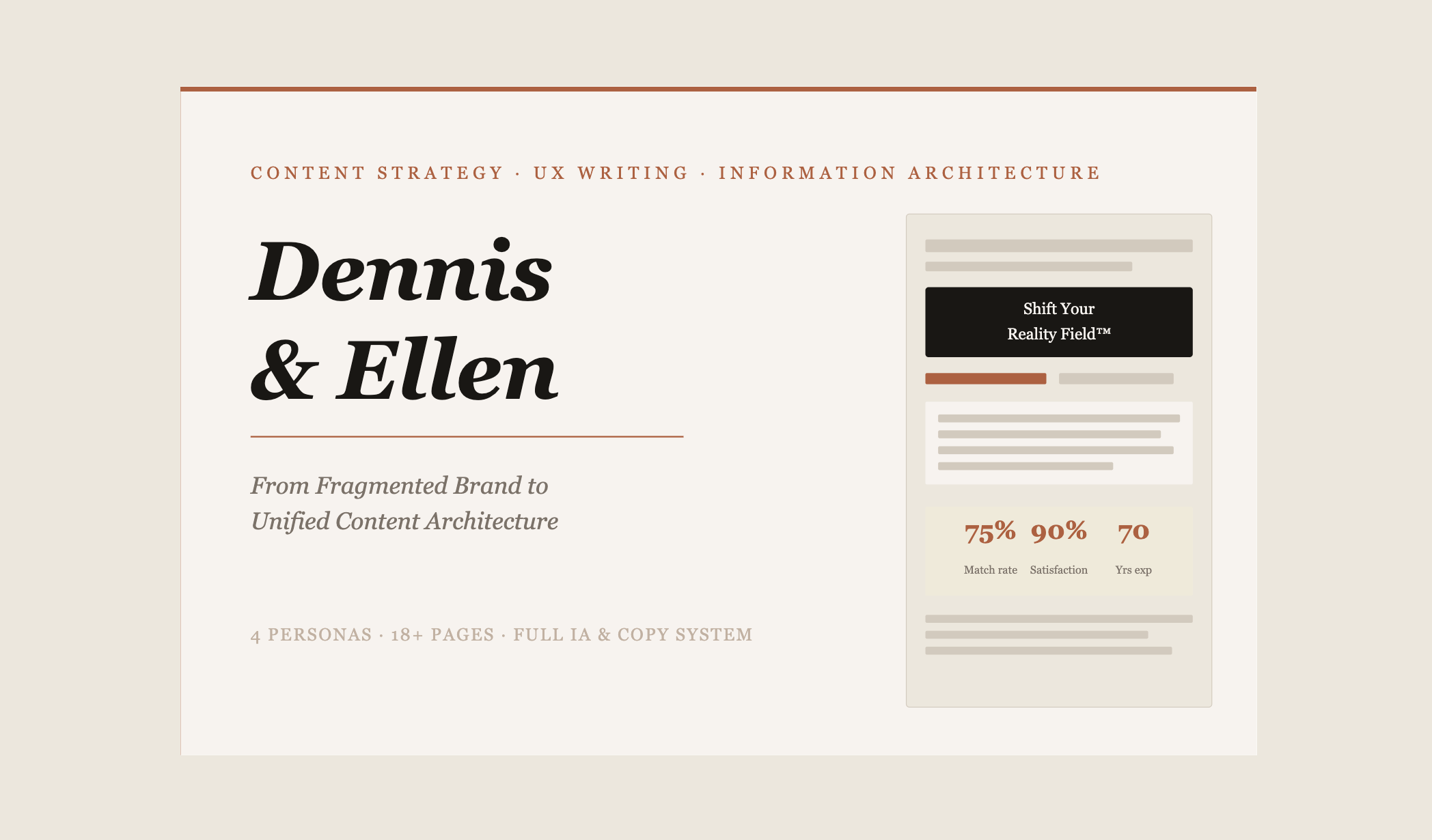 CONTENT STRATEGY · UX WRITING · INFORMATION ARCHITECTURE

Dennis & Ellen

From Fragmented Brand to Unified Content Architecture

4 PERSONAS · 18+ PAGES · FULL IA & COPY SYSTEM

Shift Your Reality Field™

75% Match rate

90% Satisfaction

70 Yrs exp