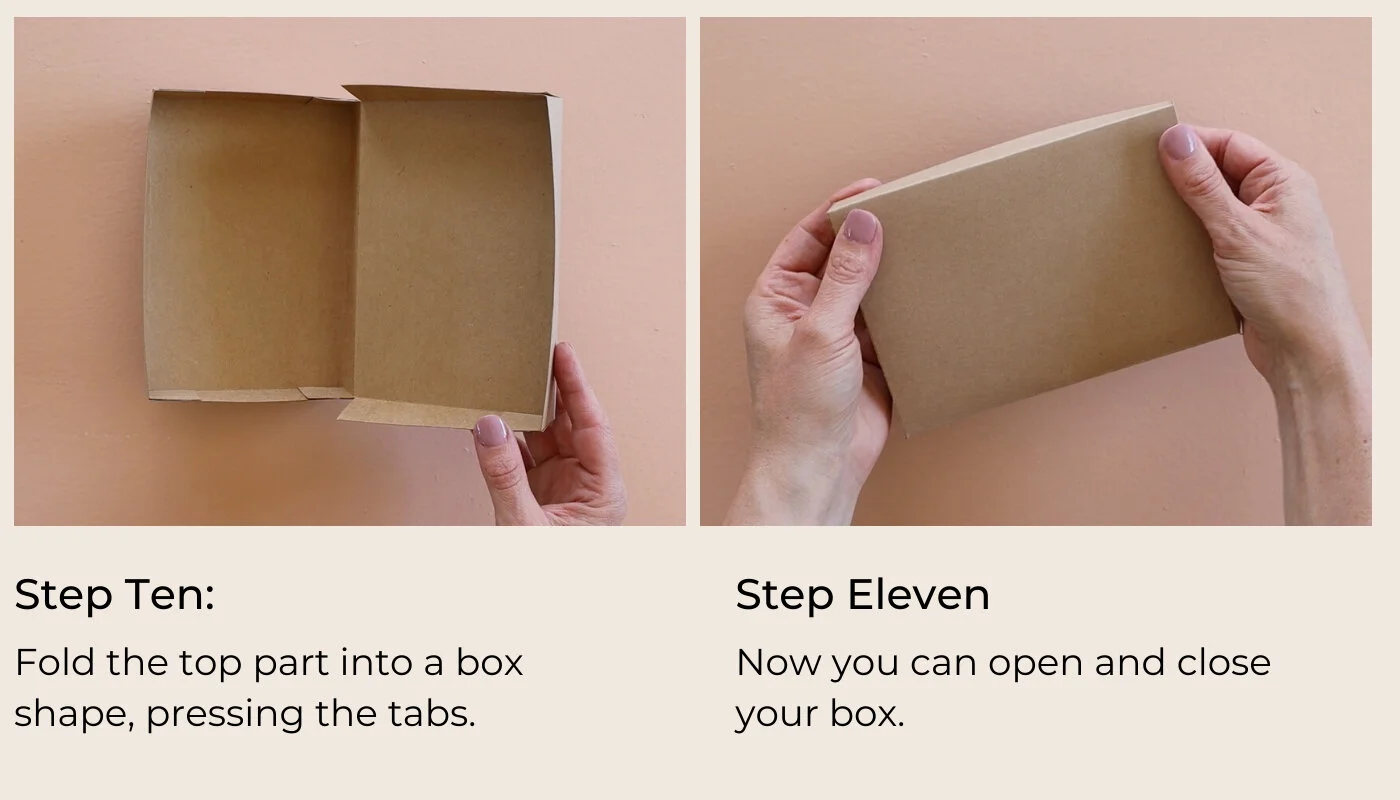 Step Ten:

Fold the top part into a box shape, pressing the tabs.

Step Eleven

Now you can open and close your box.