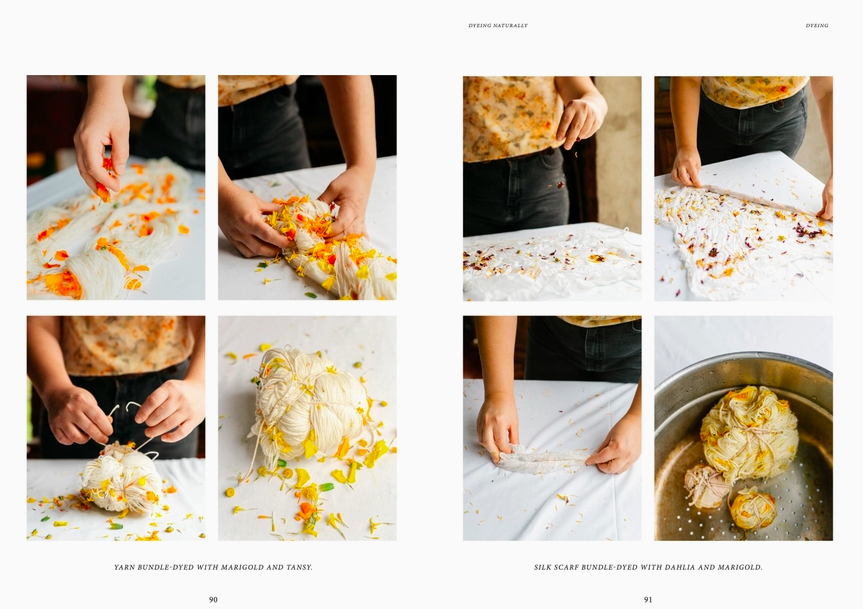 DYEING NATURALLY

DYEING

YARN BUNDLE-DYED WITH MARIGOLD AND TANSY.

90

SILK SCARF BUNDLE-DYED WITH DAHLIA AND MARIGOLD.

91