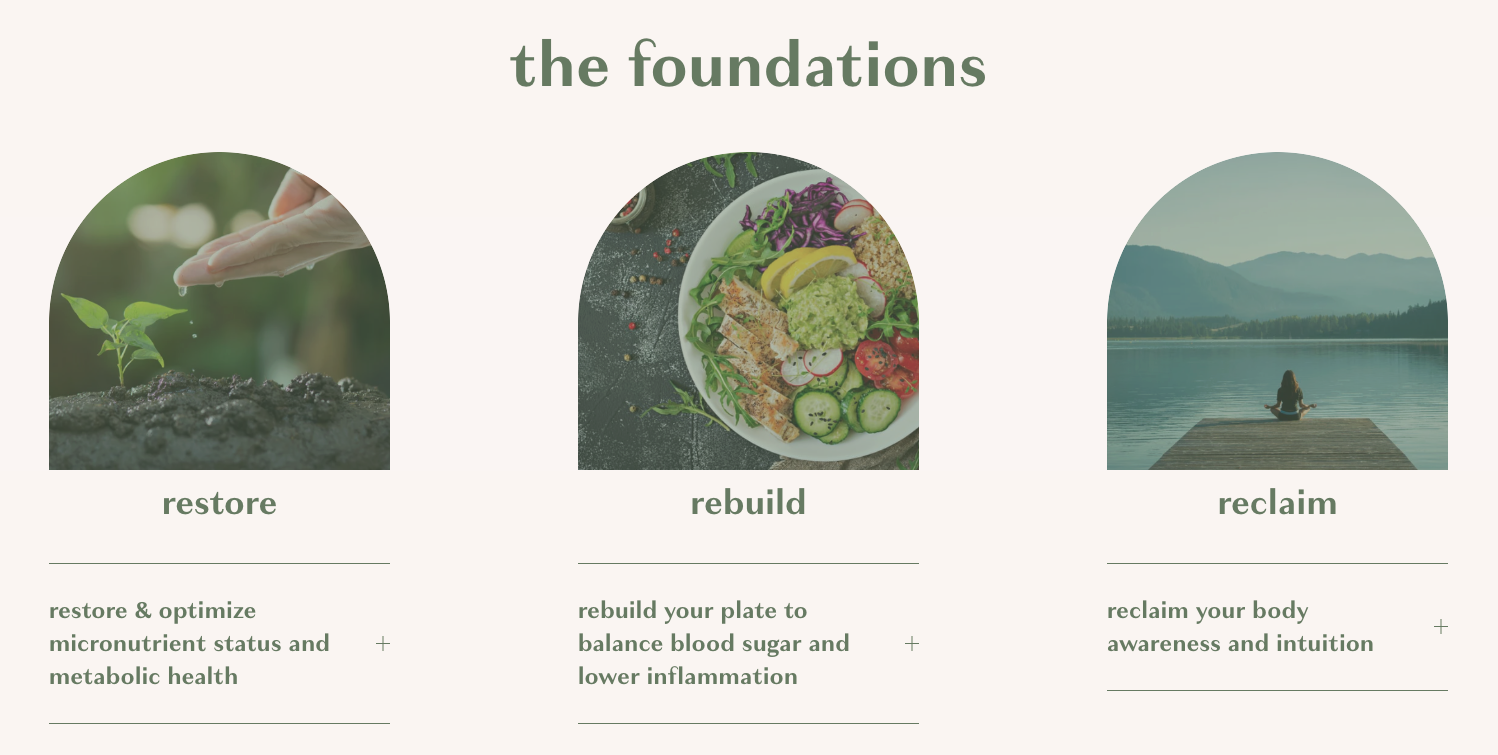 the foundations

restore

restore & optimize micronutrient status and metabolic health

+

rebuild

rebuild your plate to balance blood sugar and lower inflammation

+

reclaim

reclaim your body awareness and intuition

+