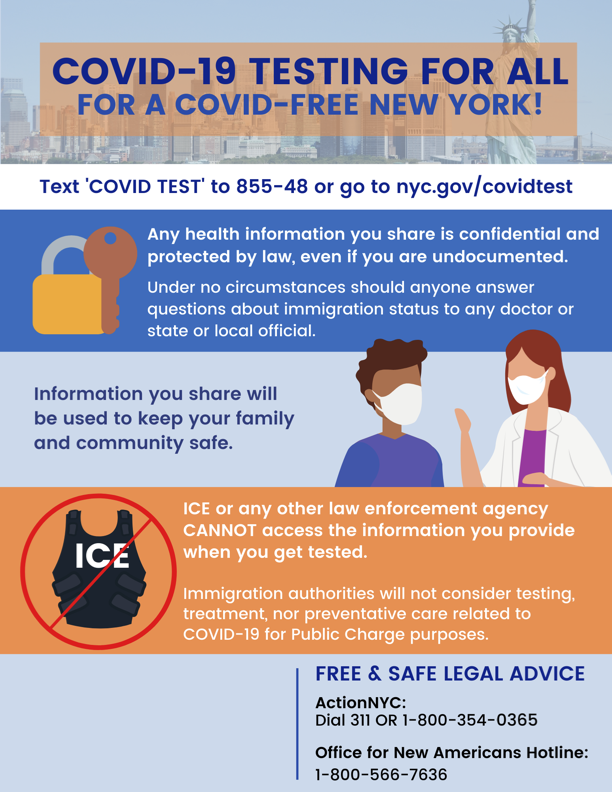 COVID-19 TESTING FOR ALL
FOR A COVID-FREE NEW YORK!

Text 'COVID TEST' to 855-48 or go to nyc.gov/covidtest

Any health information you share is confidential and protected by law, even if you are undocumented.

Under no circumstances should anyone answer questions about immigration status to any doctor or state or local official.

Information you share will be used to keep your family and community safe.

ICE

ICE or any other law enforcement agency CANNOT access the information you provide when you get tested.

Immigration authorities will not consider testing, treatment, nor preventative care related to COVID-19 for Public Charge purposes.

FREE & SAFE LEGAL ADVICE

ActionNYC:
Dial 311 OR 1-800-354-0365

Office for New Americans Hotline:
1-800-566-7636