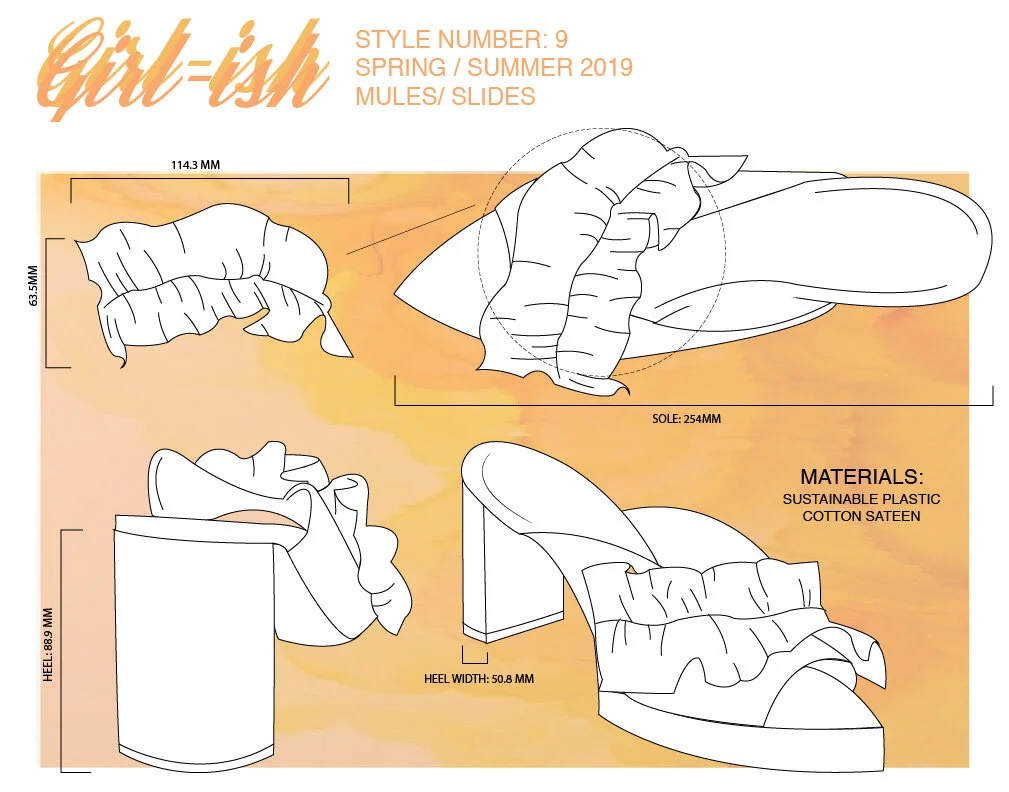 Girl=ish

STYLE NUMBER: 9
SPRING / SUMMER 2019
MULES/ SLIDES

114.3 MM

63.5MM

SOLE: 254MM

MATERIALS:
SUSTAINABLE PLASTIC
COTTON SATEEN

HEEL: 88.9 MM

HEEL WIDTH: 50.8 MM