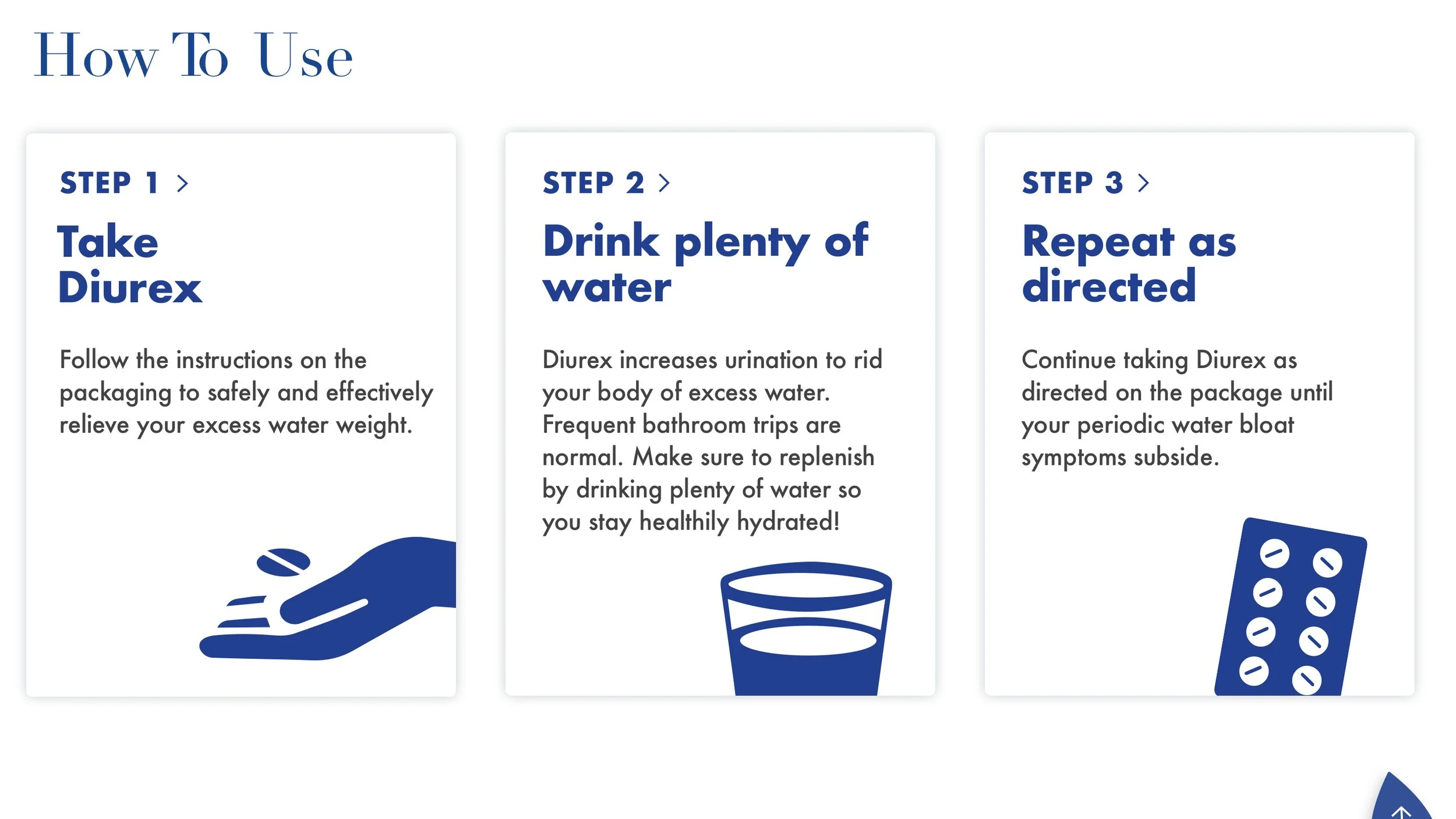 How To Use

STEP 1 >

Take Diurex

Follow the instructions on the packaging to safely and effectively relieve your excess water weight.

STEP 2 >

Drink plenty of water

Diurex increases urination to rid your body of excess water. Frequent bathroom trips are normal. Make sure to replenish by drinking plenty of water so you stay healthily hydrated!

STEP 3 >

Repeat as directed

Continue taking Diurex as directed on the package until your periodic water bloat symptoms subside.