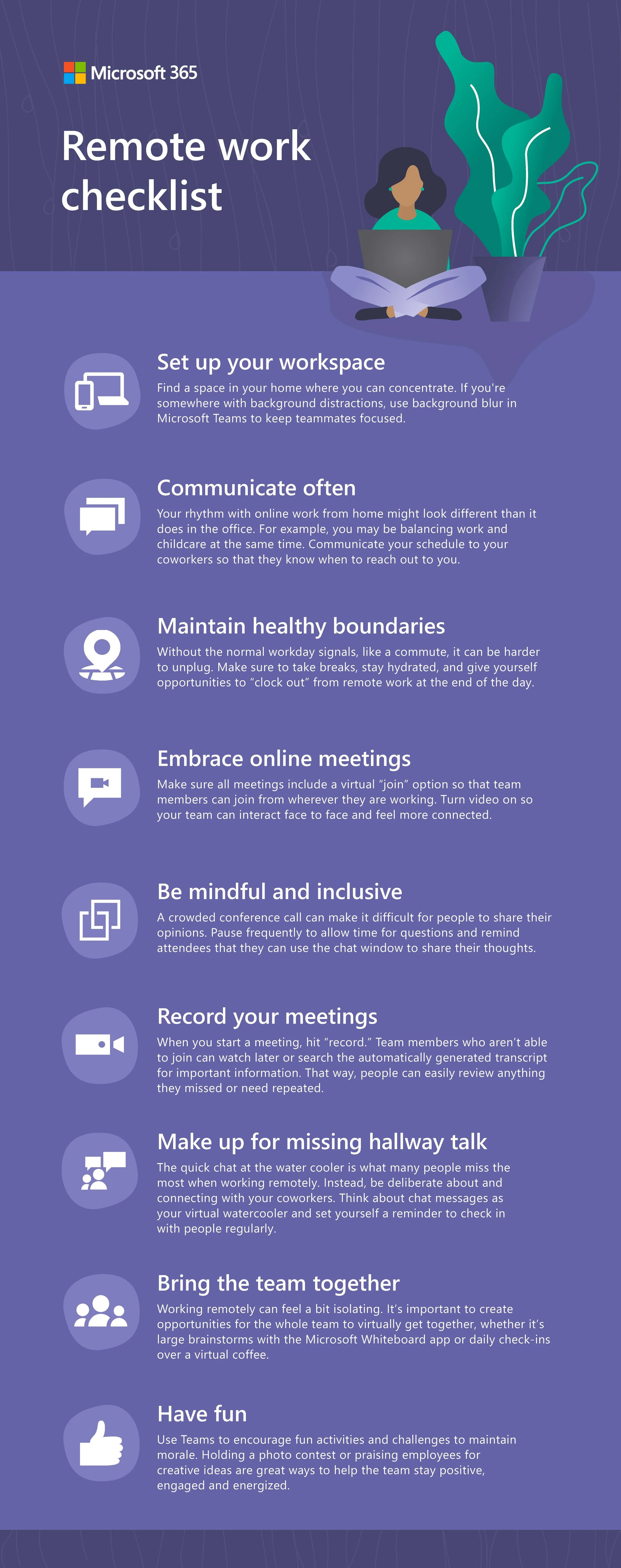 Microsoft 365

Remote work checklist

Set up your workspace

Find a space in your home where you can concentrate. If you're somewhere with background distractions, use background blur in Microsoft Teams to keep teammates focused.

Communicate often

Your rhythm with online work from home might look different than it does in the office. For example, you may be balancing work and childcare at the same time. Communicate your schedule to your coworkers so that they know when to reach out to you.

Maintain healthy boundaries

Without the normal workday signals, like a commute, it can be harder to unplug. Make sure to take breaks, stay hydrated, and give yourself opportunities to "clock out" from remote work at the end of the day.

Embrace online meetings

Make sure all meetings include a virtual "join" option so that team members can join from wherever they are working. Turn video on so your team can interact face to face and feel more connected.

Be mindful and inclusive

A crowded conference call can make it difficult for people to share their opinions. Pause frequently to allow time for questions and remind attendees that they can use the chat window to share their thoughts.

Record your meetings

When you start a meeting, hit "record." Team members who aren't able to join can watch later or search the automatically generated transcript for important information. That way, people can easily review anything they missed or need repeated.

Make up for missing hallway talk

The quick chat at the water cooler is what many people miss the most when working remotely. Instead, be deliberate about and connecting with your coworkers. Think about chat messages as your virtual watercooler and set yourself a reminder to check in with people regularly.

Bring the team together

Working remotely can feel a bit isolating. It's important to create opportunities for the whole team to virtually get together, whether it's large brainstorms with the Microsoft Whiteboard app or daily check-ins over a virtual coffee.

Have fun

Use Teams to encourage fun activities and challenges to maintain morale. Holding a photo contest or praising employees for creative ideas are great ways to help the team stay positive, engaged and energized.