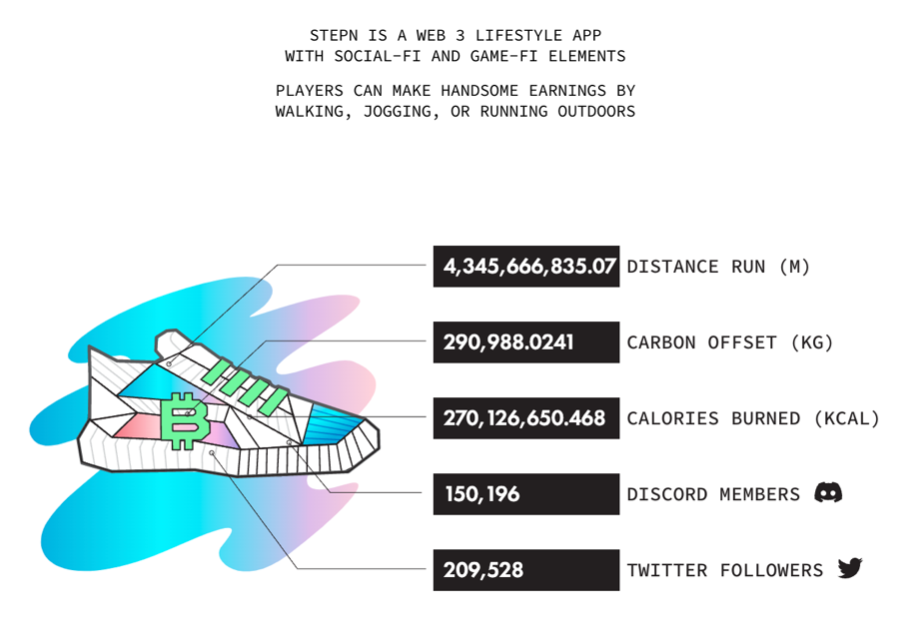 STEPN IS A WEB 3 LIFESTYLE APP WITH SOCIAL-FI AND GAME-FI ELEMENTS

PLAYERS CAN MAKE HANDSOME EARNINGS BY WALKING, JOGGING, OR RUNNING OUTDOORS

4,345,666,835.07 DISTANCE RUN (M)

290,988.0241 CARBON OFFSET (KG)

270,126,650.468 CALORIES BURNED (KCAL)

150,196 DISCORD MEMBERS

209,528 TWITTER FOLLOWERS