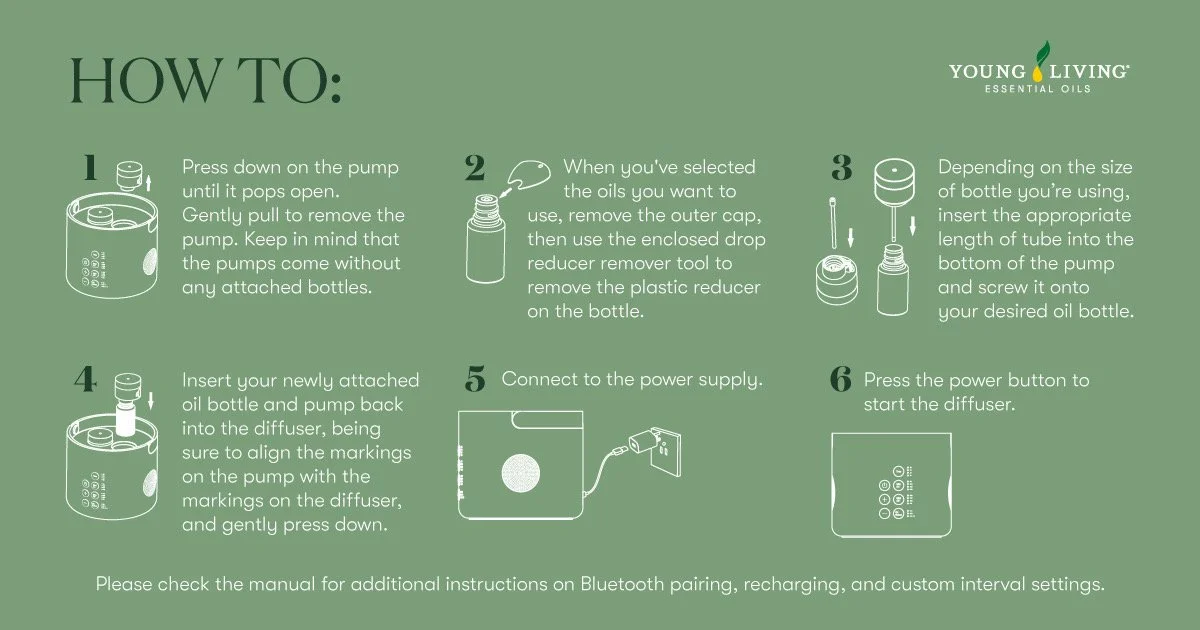 HOW TO:

YOUNG LIVING® ESSENTIAL OILS

1 Press down on the pump until it pops open. Gently pull to remove the pump. Keep in mind that the pumps come without any attached bottles.

2 When you've selected the oils you want to use, remove the outer cap, then use the enclosed drop reducer remover tool to remove the plastic reducer on the bottle.

3 Depending on the size of bottle you're using, insert the appropriate length of tube into the bottom of the pump and screw it onto your desired oil bottle.

4 Insert your newly attached oil bottle and pump back into the diffuser, being sure to align the markings on the pump with the markings on the diffuser, and gently press down.

5 Connect to the power supply.

6 Press the power button to start the diffuser.

Please check the manual for additional instructions on Bluetooth pairing, recharging, and custom interval settings.