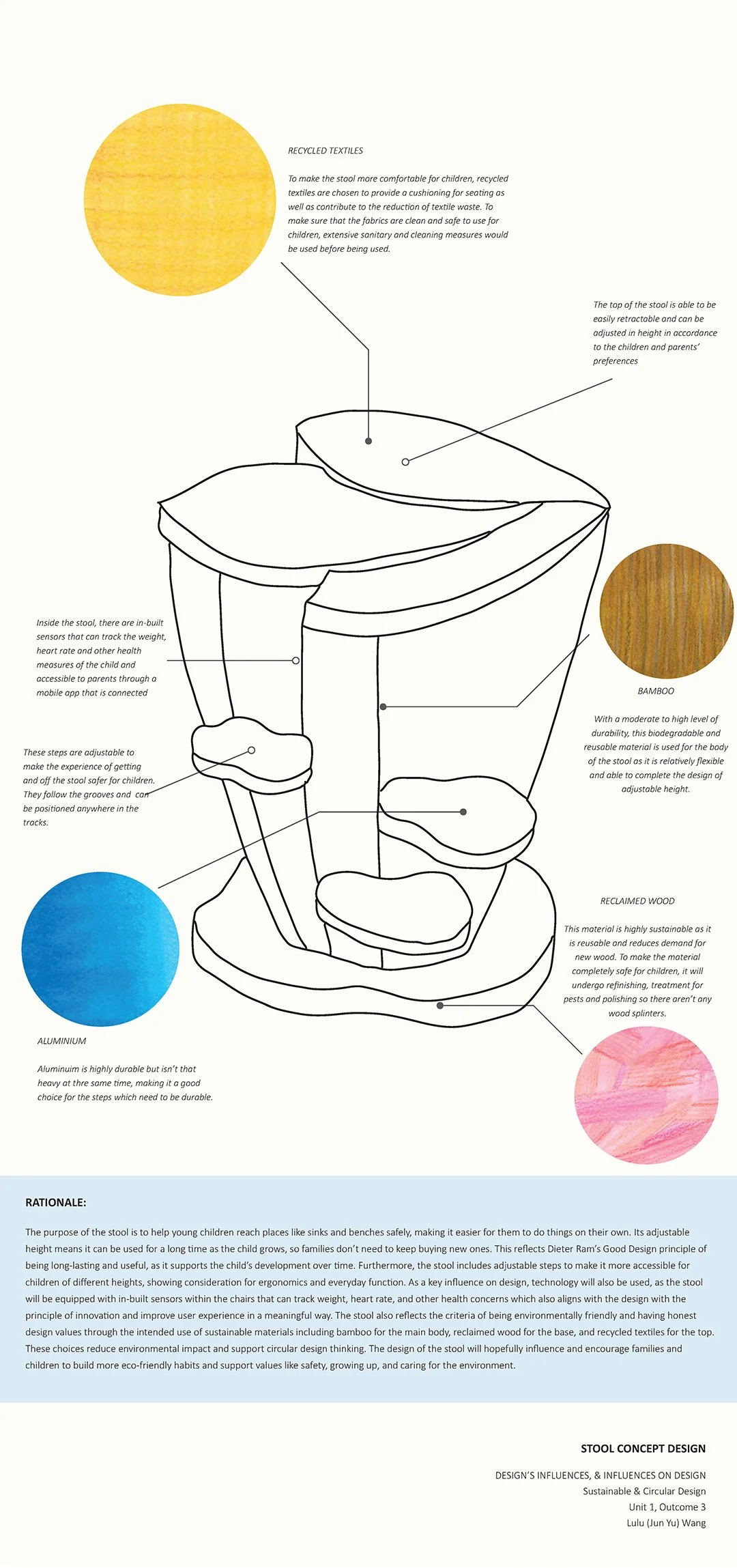 RECYCLED TEXTILES

To make the stool more comfortable for children, recycled textiles are chosen to provide a cushioning for seating as well as contribute to the reduction of textile waste. To make sure that the fabrics are clean and safe to use for children, extensive sanitary and cleaning measures would be used before being used.

The top of the stool is able to be easily retractable and can be adjusted in height in accordance to the children and parents' preferences

Inside the stool, there are in-built sensors that can track the weight, heart rate and other health measures of the child and accessible to parents through a mobile app that is connected

BAMBOO

With a moderate to high level of durability, this biodegradable and reusable material is used for the body of the stool as it is relatively flexible and able to complete the design of adjustable height.

These steps are adjustable to make the experience of getting and off the stool safer for children. They follow the grooves and can be positioned anywhere in the tracks.

RECLAIMED WOOD

This material is highly sustainable as it is reusable and reduces demand for new wood. To make the material completely safe for children, it will undergo refinishing, treatment for pests and polishing so there aren't any wood splinters.

ALUMINIUM

Aluminuim is highly durable but isn't that heavy at thre same time, making it a good choice for the steps which need to be durable.

RATIONALE:

The purpose of the stool is to help young children reach places like sinks and benches safely, making it easier for them to do things on their own. Its adjustable height means it can be used for a long time as the child grows, so families don't need to keep buying new ones. This reflects Dieter Ram's Good Design principle of being long-lasting and useful, as it supports the child's development over time. Furthermore, the stool includes adjustable steps to make it more accessible for children of different heights, showing consideration for ergonomics and everyday function. As a key influence on design, technology will also be used, as the stool will be equipped with in-built sensors within the chairs that can track weight, heart rate, and other health concerns which also aligns with the design with the principle of innovation and improve user experience in a meaningful way. The stool also reflects the criteria of being environmentally friendly and having honest design values through the intended use of sustainable materials including bamboo for the main body, reclaimed wood for the base, and recycled textiles for the top. These choices reduce environmental impact and support circular design thinking. The design of the stool will hopefully influence and encourage families and children to build more eco-friendly habits and support values like safety, growing up, and caring for the environment.

STOOL CONCEPT DESIGN

DESIGN'S INFLUENCES, & INFLUENCES ON DESIGN
Sustainable & Circular Design
Unit 1, Outcome 3
Lulu (Jun Yu) Wang