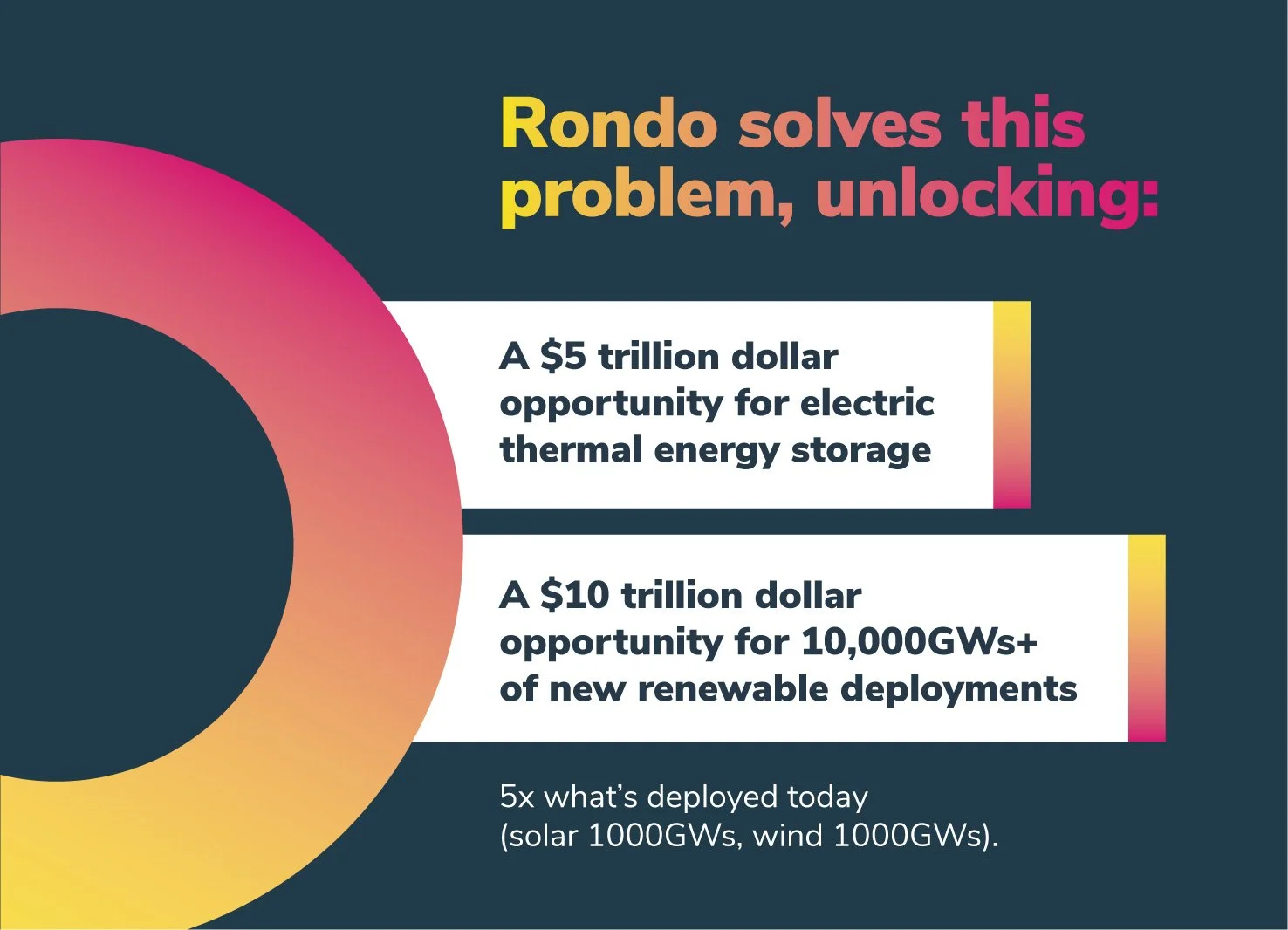 Rondo solves this problem, unlocking:

A \$5 trillion dollar opportunity for electric thermal energy storage

A \$10 trillion dollar opportunity for 10,000GWs+ of new renewable deployments

5x what's deployed today (solar 1000GWs, wind 1000GWs).