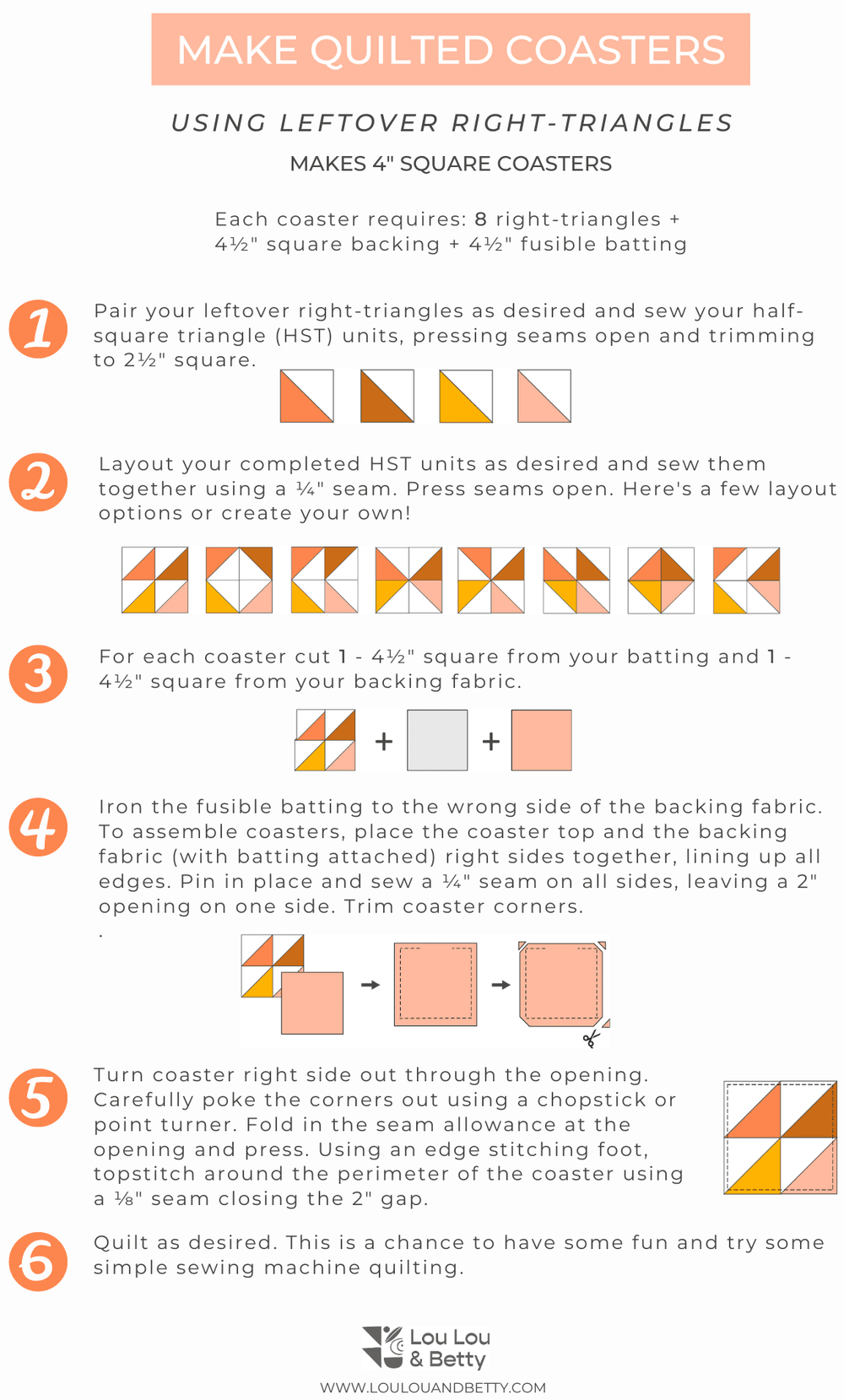 MAKE QUILTED COASTERS

USING LEFTOVER RIGHT-TRIANGLES

MAKES 4" SQUARE COASTERS

Each coaster requires: 8 right-triangles + 4½" square backing + 4½" fusible batting

1 Pair your leftover right-triangles as desired and sew your half-square triangle (HST) units, pressing seams open and trimming to 2½" square.

2 Layout your completed HST units as desired and sew them together using a ¼" seam. Press seams open. Here's a few layout options or create your own!

3 For each coaster cut 1 - 4½" square from your batting and 1 - 4½" square from your backing fabric.

+ +

4 Iron the fusible batting to the wrong side of the backing fabric. To assemble coasters, place the coaster top and the backing fabric (with batting attached) right sides together, lining up all edges. Pin in place and sew a ¼" seam on all sides, leaving a 2" opening on one side. Trim coaster corners.
.

5 Turn coaster right side out through the opening. Carefully poke the corners out using a chopstick or point turner. Fold in the seam allowance at the opening and press. Using an edge stitching foot, topstitch around the perimeter of the coaster using a ⅛" seam closing the 2" gap.

6 Quilt as desired. This is a chance to have some fun and try some simple sewing machine quilting.

Lou Lou & Betty

WWW.LOULOUANDBETTY.COM