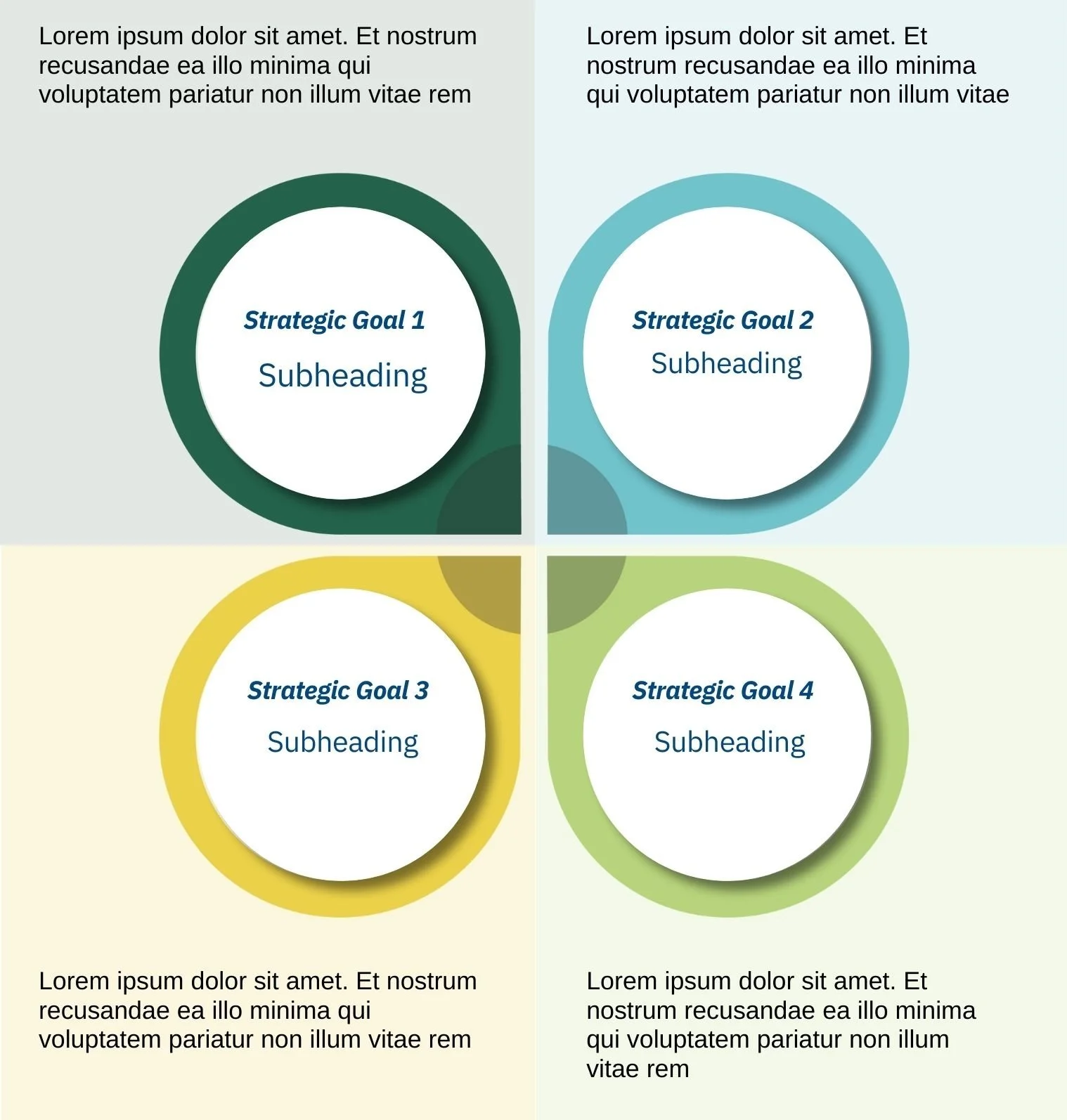 Lorem ipsum dolor sit amet. Et nostrum recusandae ea illo minima qui voluptatem pariatur non illum vitae rem

Lorem ipsum dolor sit amet. Et nostrum recusandae ea illo minima qui voluptatem pariatur non illum vitae

Strategic Goal 1
Subheading

Strategic Goal 2
Subheading

Strategic Goal 3
Subheading

Strategic Goal 4
Subheading

Lorem ipsum dolor sit amet. Et nostrum recusandae ea illo minima qui voluptatem pariatur non illum vitae rem

Lorem ipsum dolor sit amet. Et nostrum recusandae ea illo minima qui voluptatem pariatur non illum vitae rem