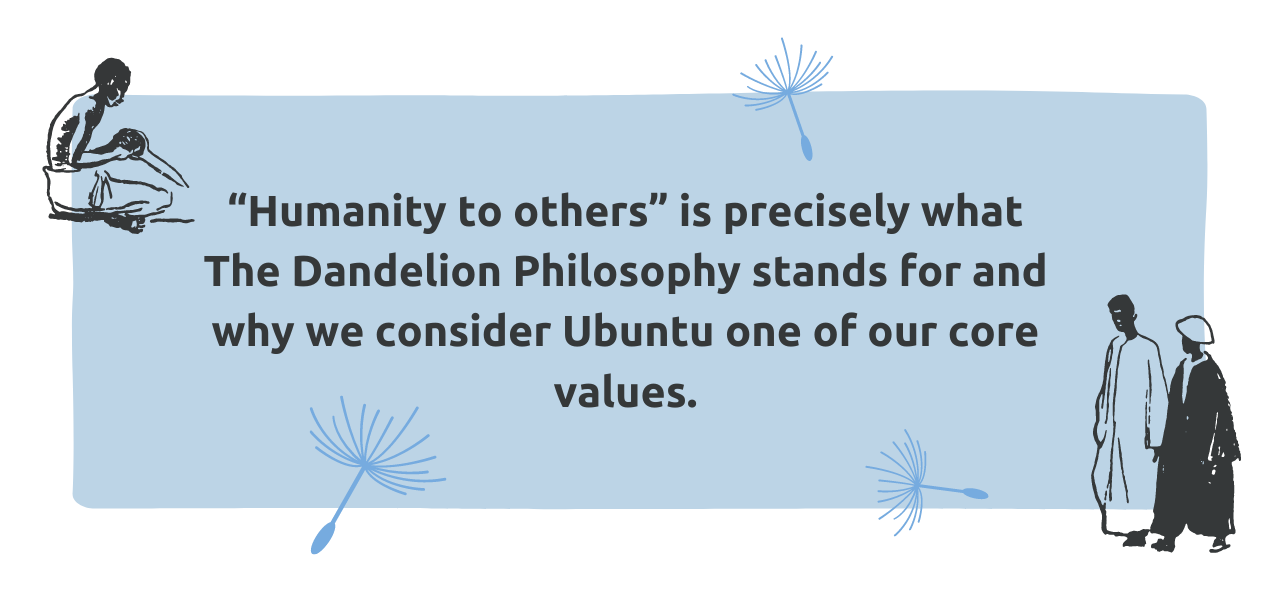 “Humanity to others” is precisely what The Dandelion Philosophy stands for and why we consider Ubuntu one of our core values.