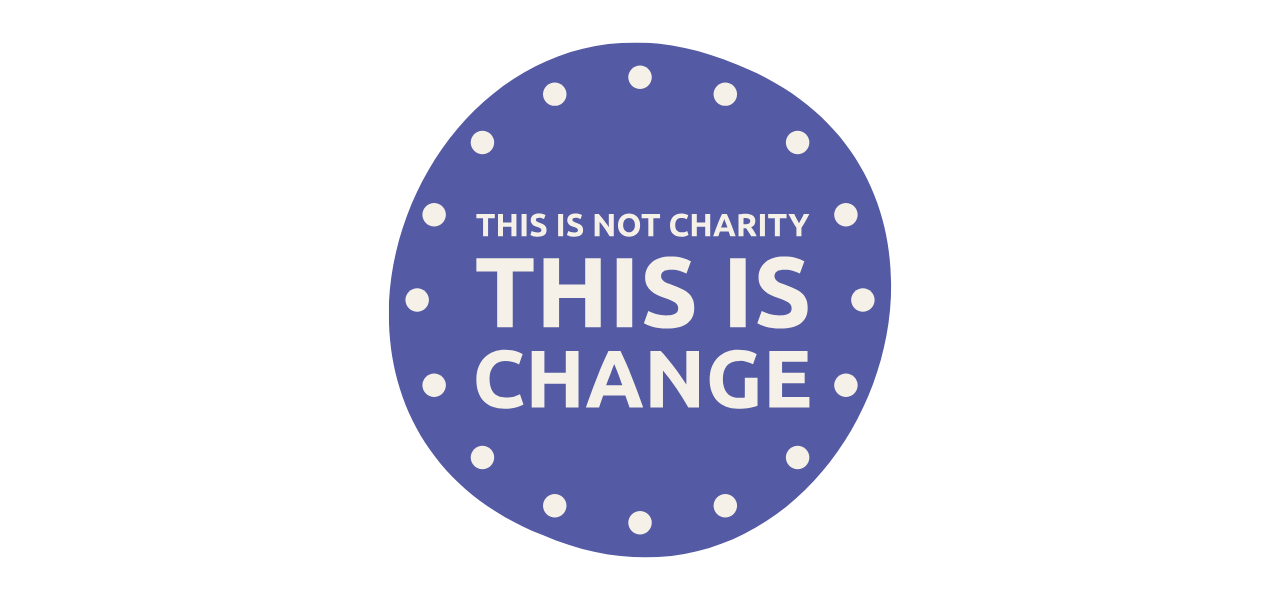 THIS IS NOT CHARITY
THIS IS
CHANGE