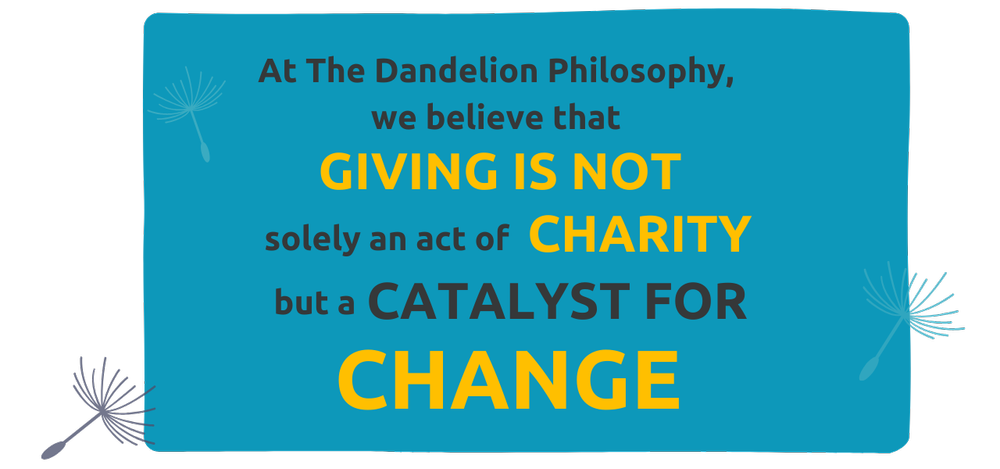 At The Dandelion Philosophy, we believe that GIVING IS NOT solely an act of CHARITY but a CATALYST FOR CHANGE