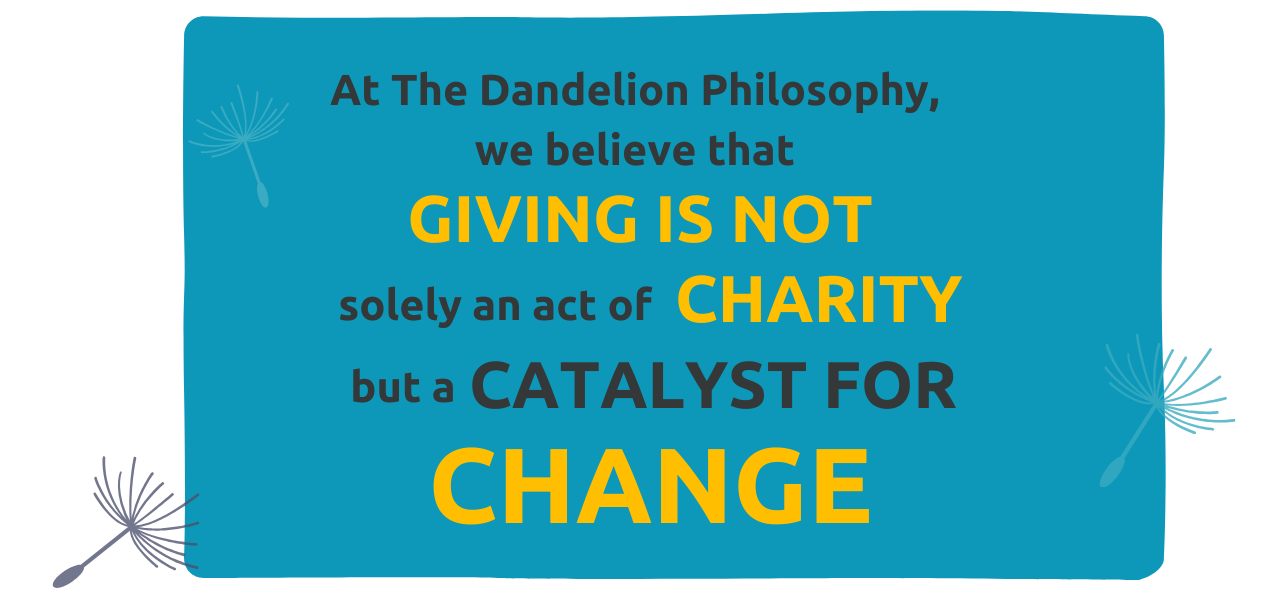 At The Dandelion Philosophy, we believe that GIVING IS NOT solely an act of CHARITY but a CATALYST FOR CHANGE