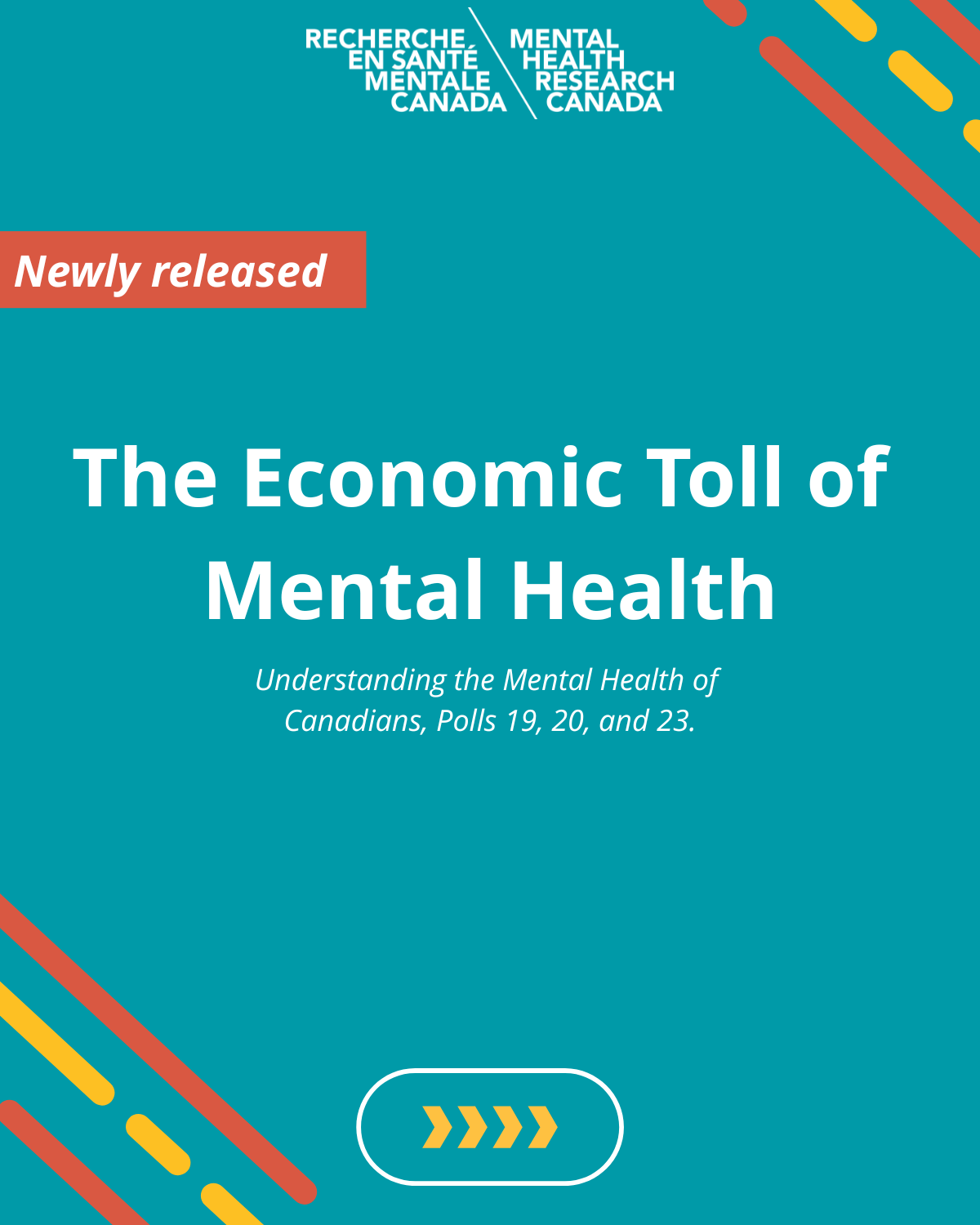 RECHERCHE EN SANTÉ MENTALE CANADA
MENTAL HEALTH RESEARCH CANADA

Newly released

The Economic Toll of Mental Health

Understanding the Mental Health of Canadians, Polls 19, 20, and 23.