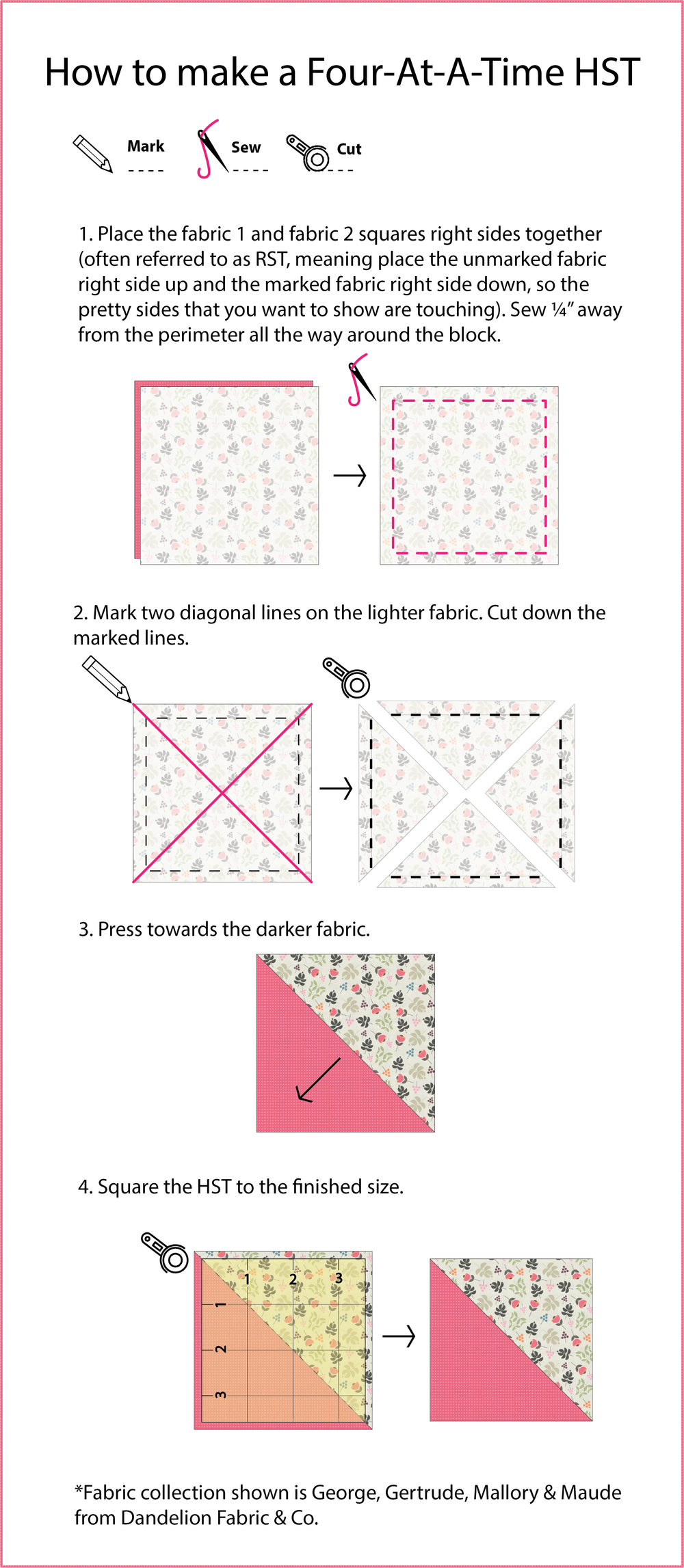 How to make a Four-At-A-Time HST

Mark

Sew

Cut

1. Place the fabric 1 and fabric 2 squares right sides together (often referred to as RST, meaning place the unmarked fabric right side up and the marked fabric right side down, so the pretty sides that you want to show are touching). Sew ¼" away from the perimeter all the way around the block.

2. Mark two diagonal lines on the lighter fabric. Cut down the marked lines.

3. Press towards the darker fabric.

4. Square the HST to the finished size.

1 2 3

1

2

3

*Fabric collection shown is George, Gertrude, Mallory & Maude from Dandelion Fabric & Co.