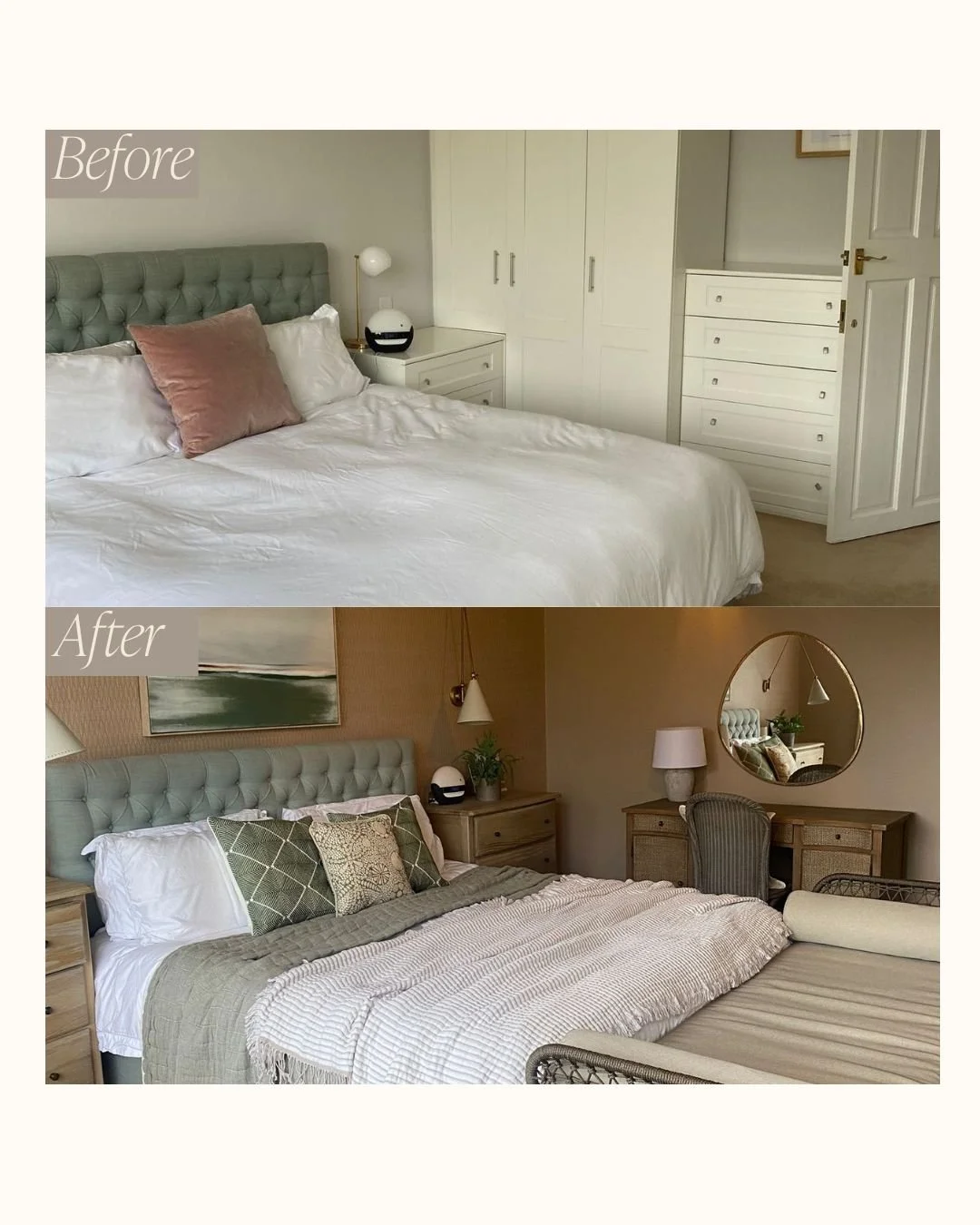 Before

After