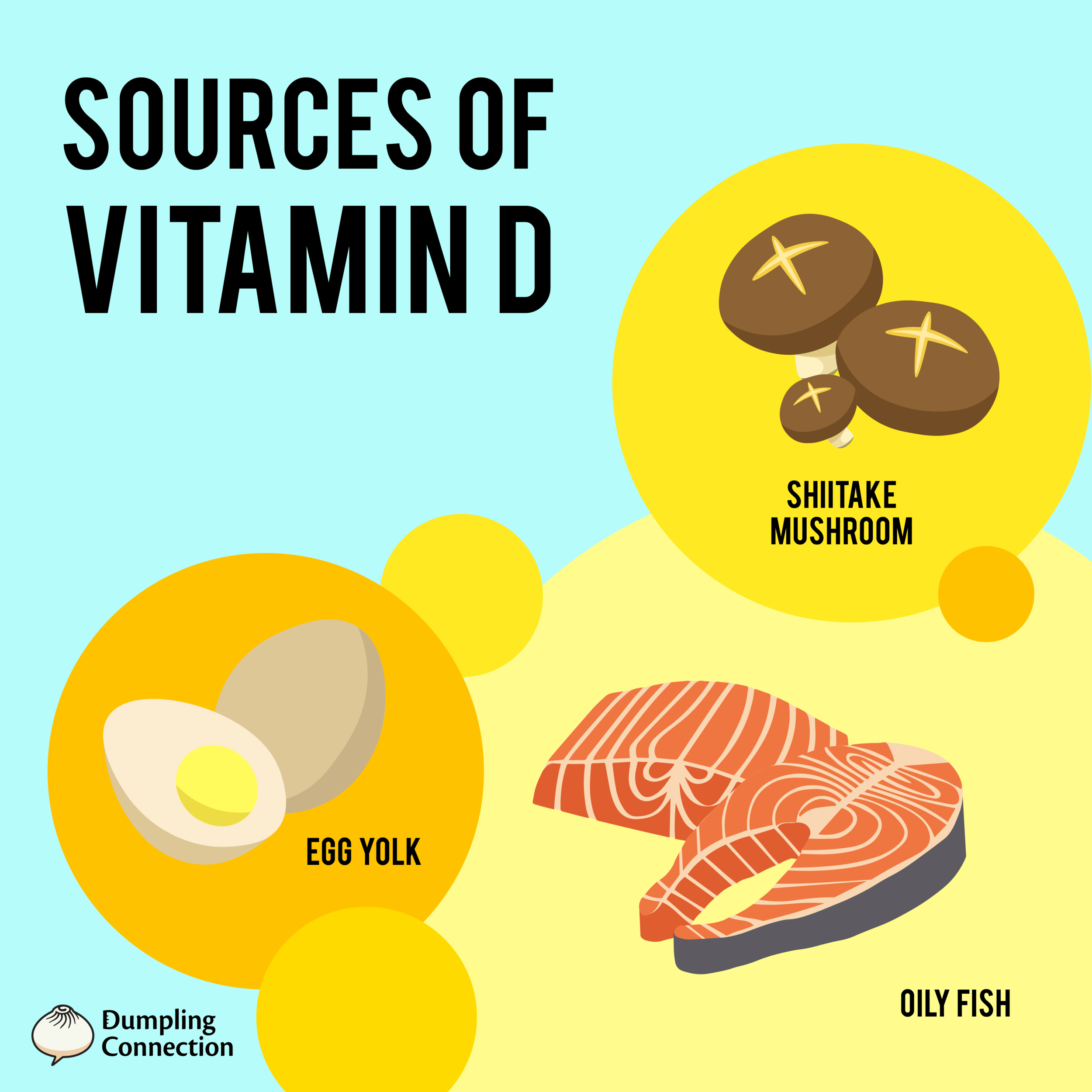 SOURCES OF VITAMIN D

SHIITAKE MUSHROOM

EGG YOLK

OILY FISH

Dumpling Connection