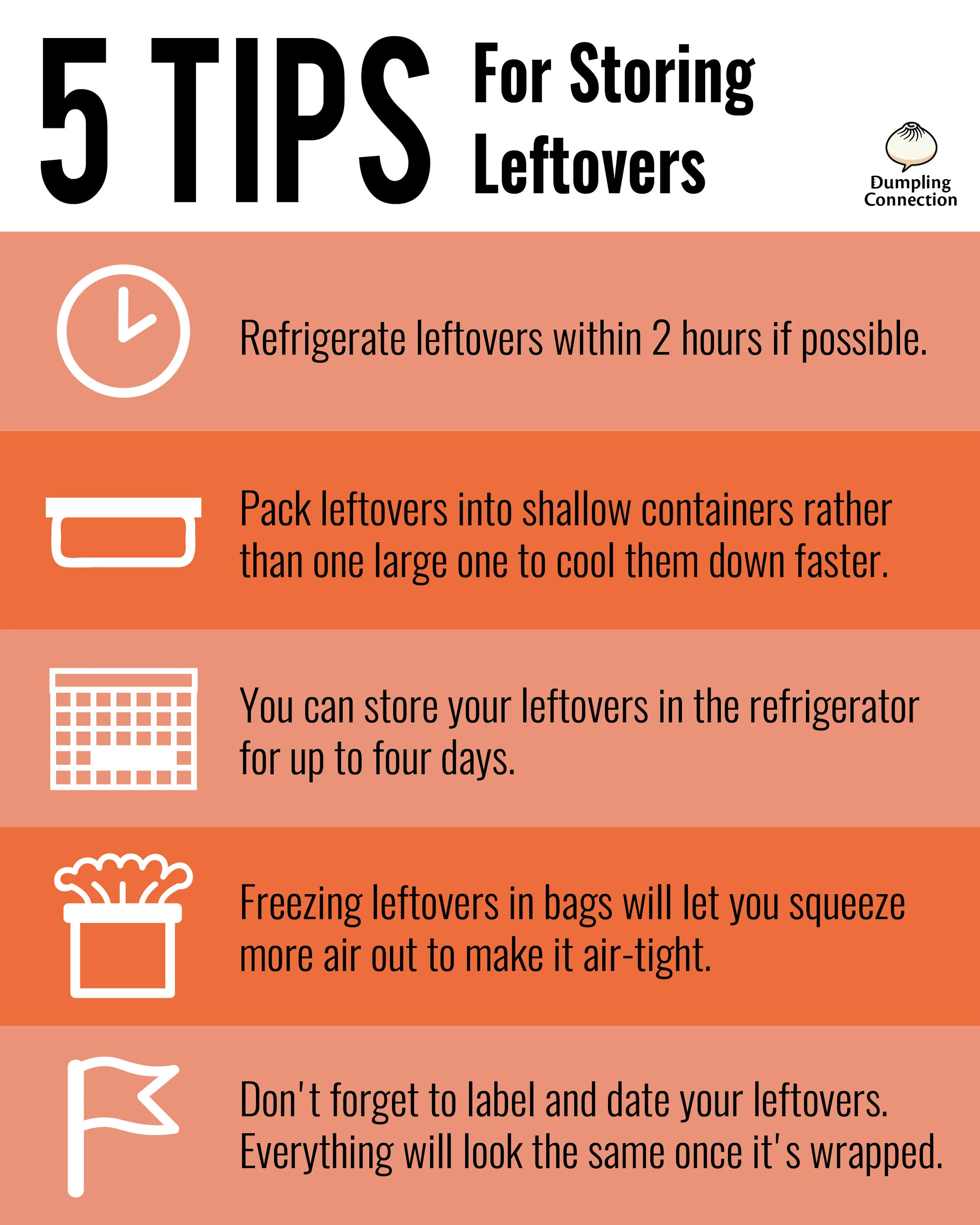 5 TIPS For Storing Leftovers

Dumpling Connection

Refrigerate leftovers within 2 hours if possible.

Pack leftovers into shallow containers rather than one large one to cool them down faster.

You can store your leftovers in the refrigerator for up to four days.

Freezing leftovers in bags will let you squeeze more air out to make it air-tight.

Don't forget to label and date your leftovers. Everything will look the same once it's wrapped.