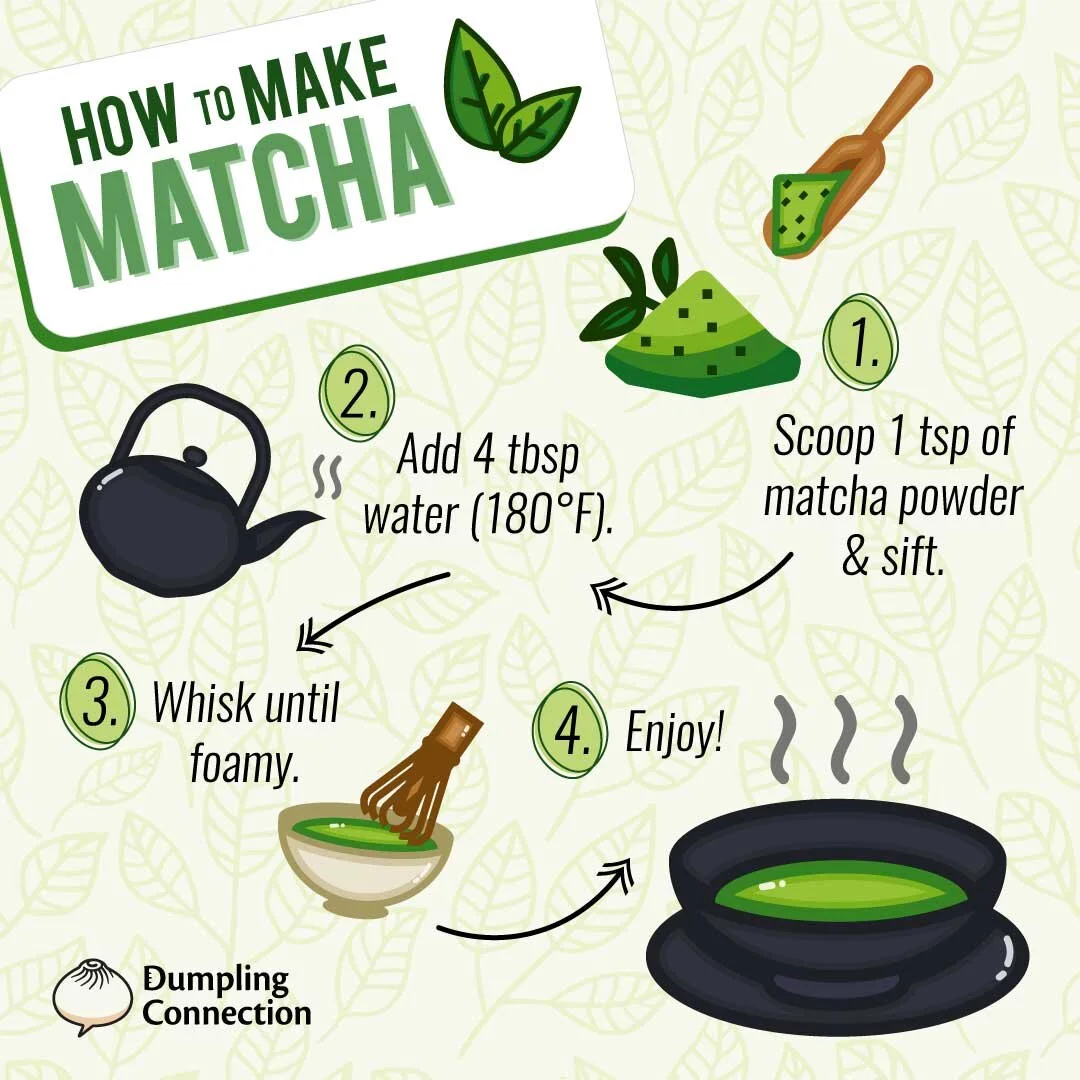 HOW TO MAKE MATCHA

1. Scoop 1 tsp of matcha powder & sift.

2. Add 4 tbsp water (180°F).

3. Whisk until foamy.

4. Enjoy!

Dumpling Connection