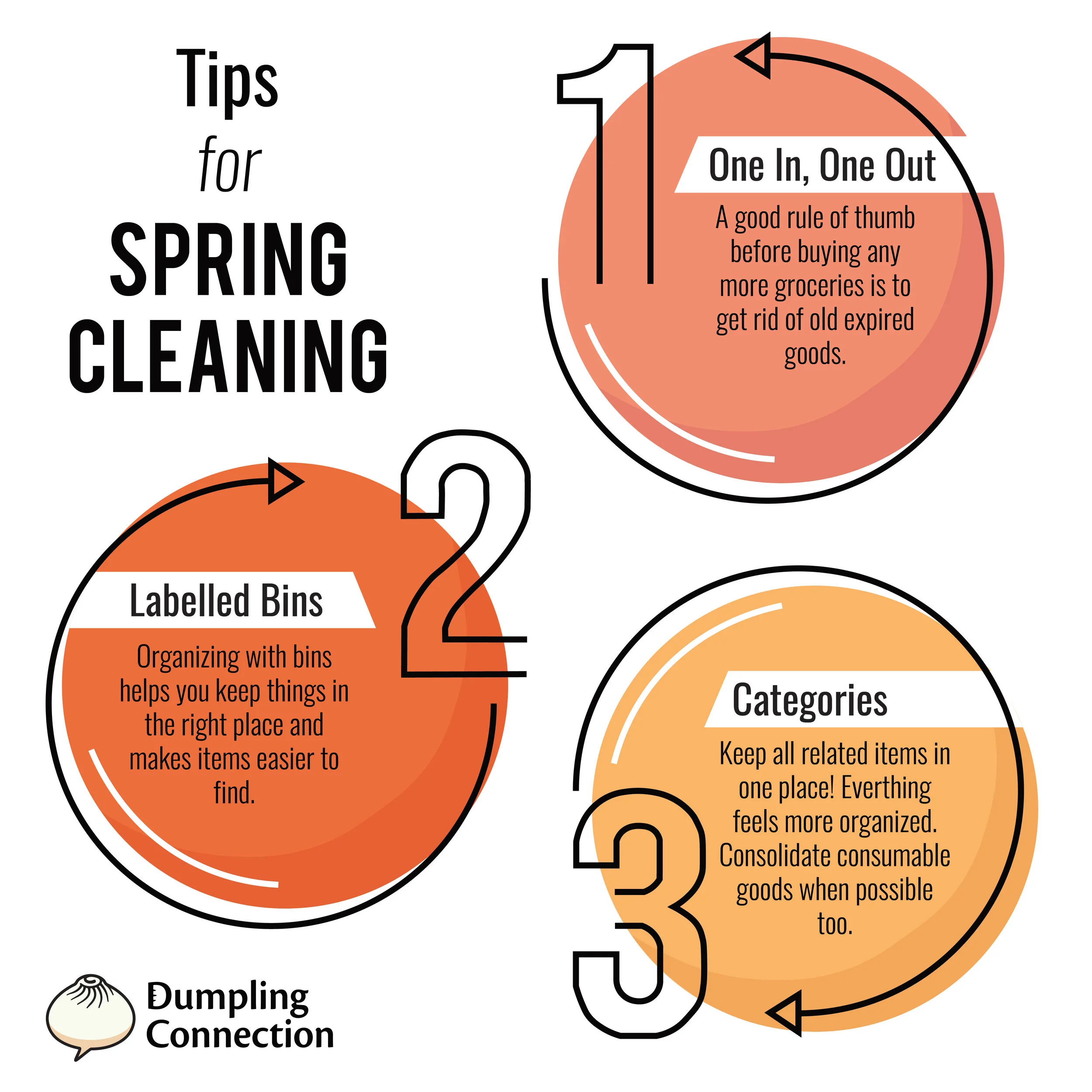 Tips for SPRING CLEANING

1

One In, One Out

A good rule of thumb before buying any more groceries is to get rid of old expired goods.

2

Labelled Bins

Organizing with bins helps you keep things in the right place and makes items easier to find.

3

Categories

Keep all related items in one place! Everthing feels more organized. Consolidate consumable goods when possible too.

Dumpling Connection