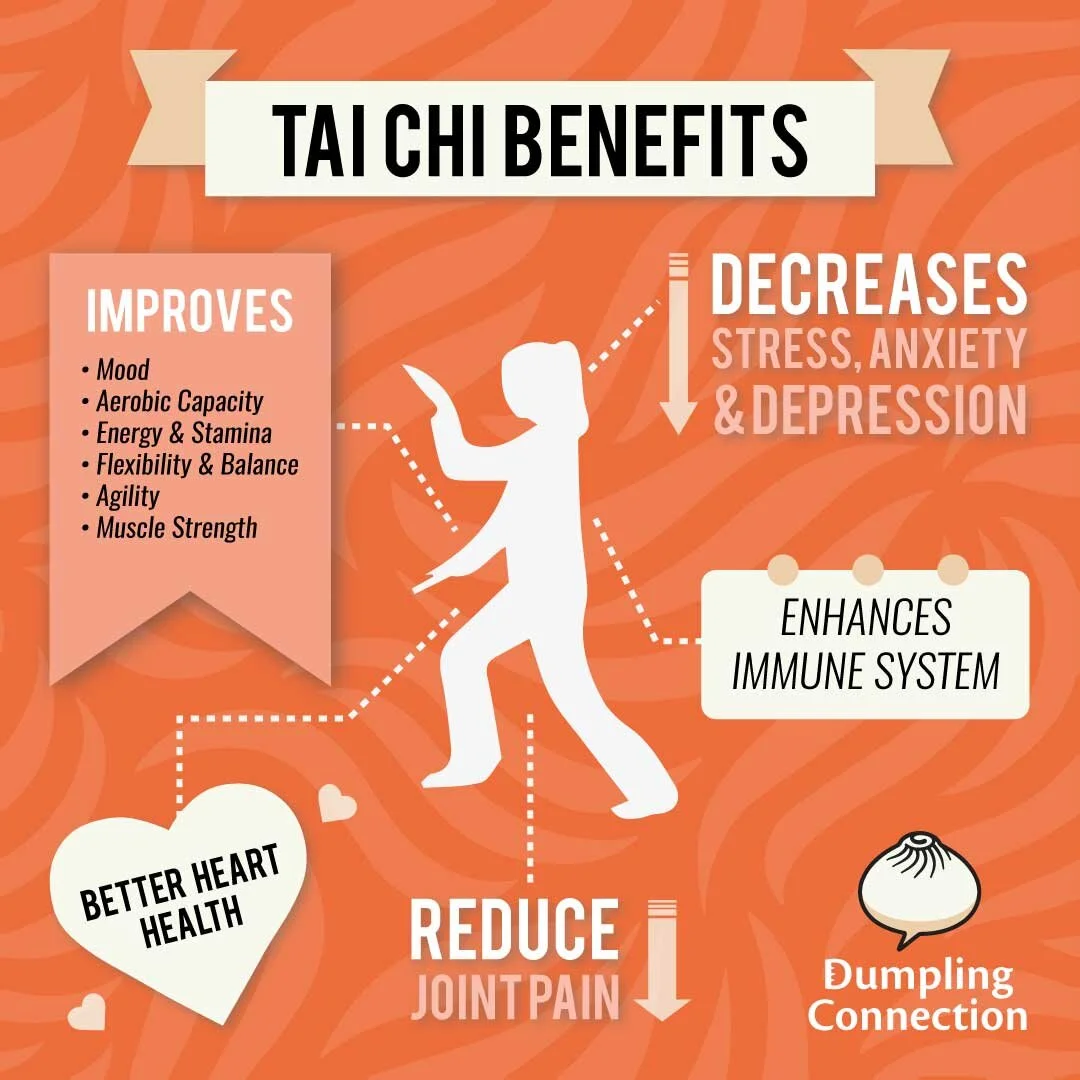 TAI CHI BENEFITS

IMPROVES
• Mood
• Aerobic Capacity
• Energy & Stamina
• Flexibility & Balance
• Agility
• Muscle Strength

DECREASES
STRESS, ANXIETY & DEPRESSION

ENHANCES IMMUNE SYSTEM

BETTER HEART HEALTH

REDUCE
JOINT PAIN

Dumpling Connection