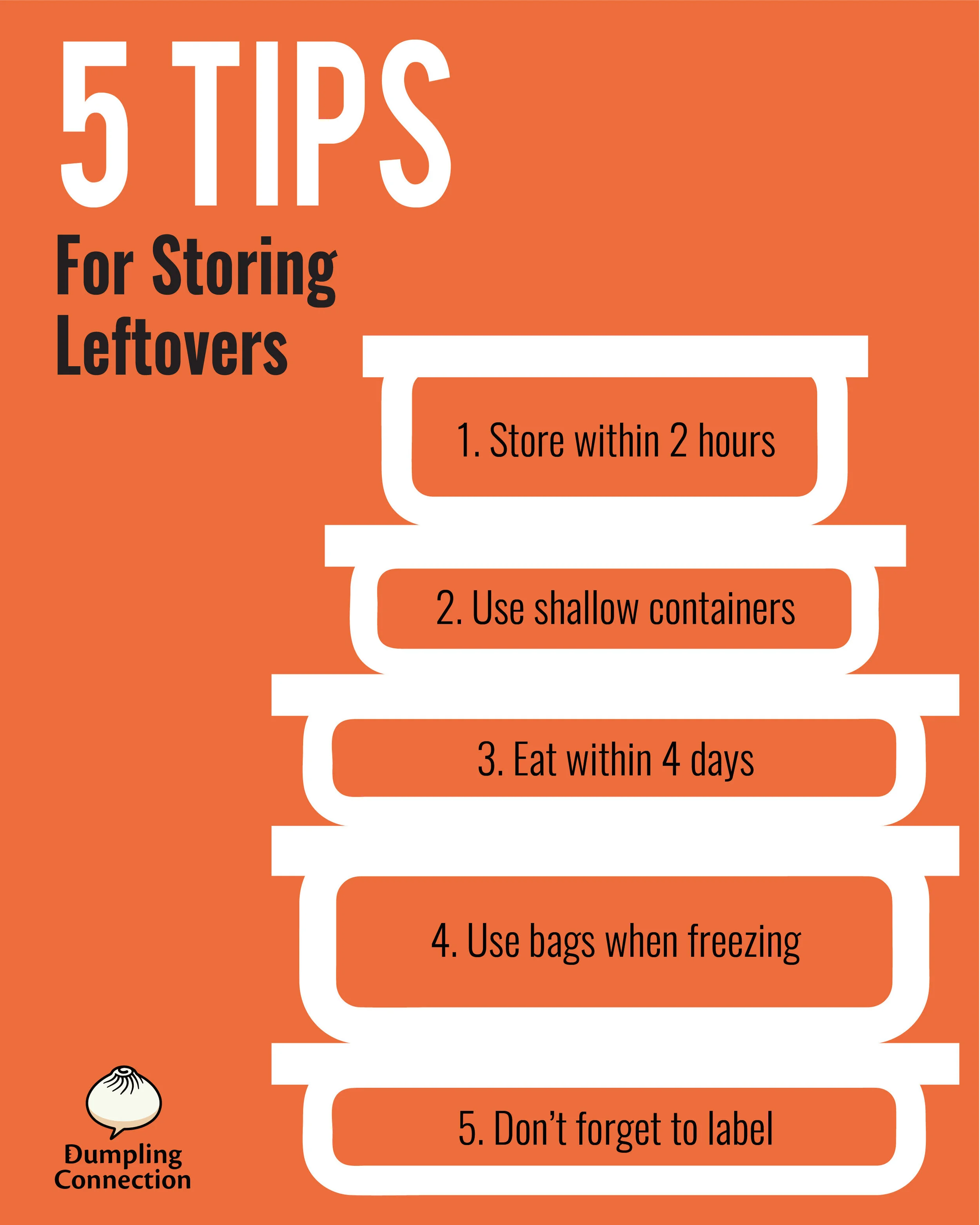 5 TIPS
For Storing Leftovers

1. Store within 2 hours

2. Use shallow containers

3. Eat within 4 days

4. Use bags when freezing

5. Don't forget to label

Dumpling Connection