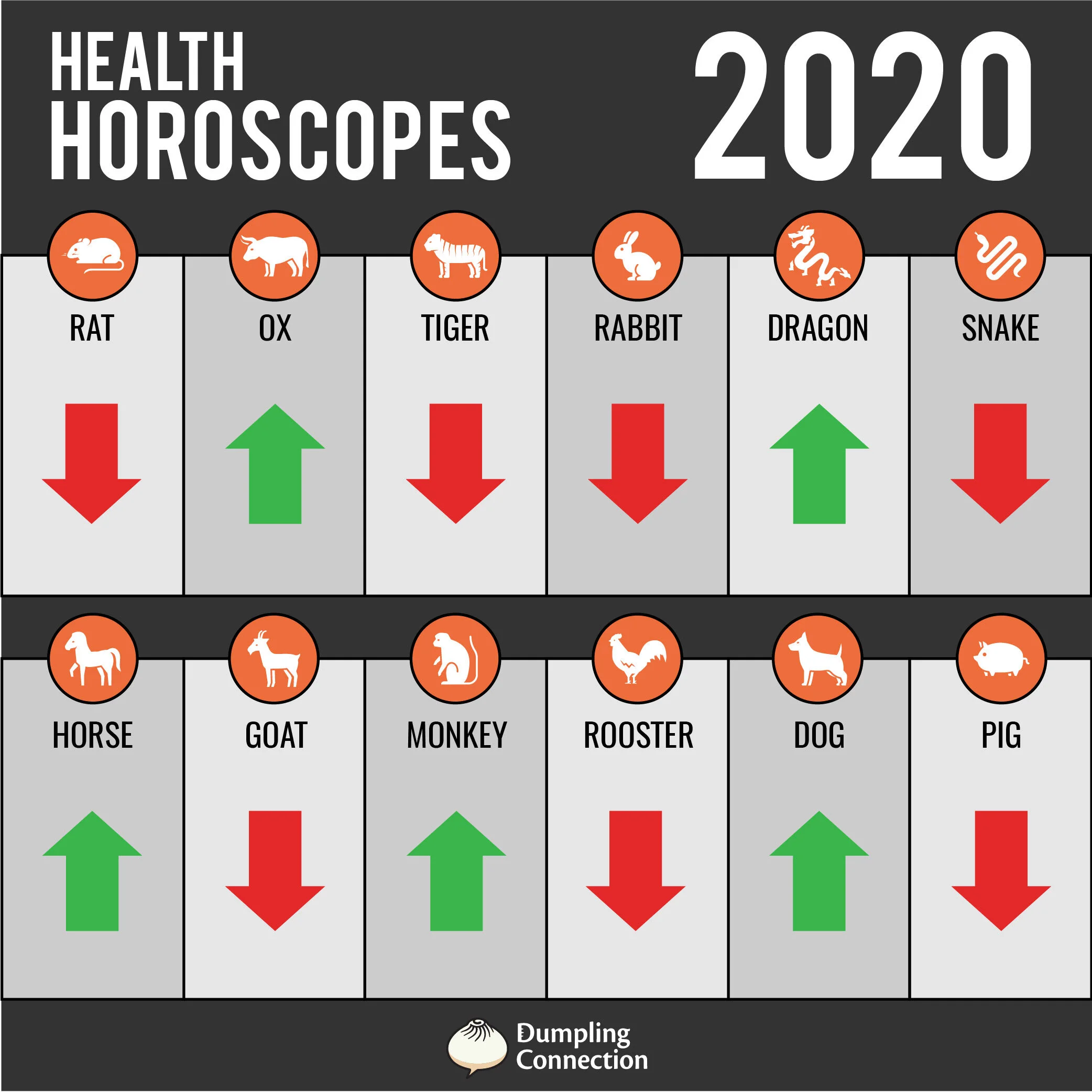 HEALTH HOROSCOPES

2020

RAT

OX

TIGER

RABBIT

DRAGON

SNAKE

HORSE

GOAT

MONKEY

ROOSTER

DOG

PIG

Dumpling Connection