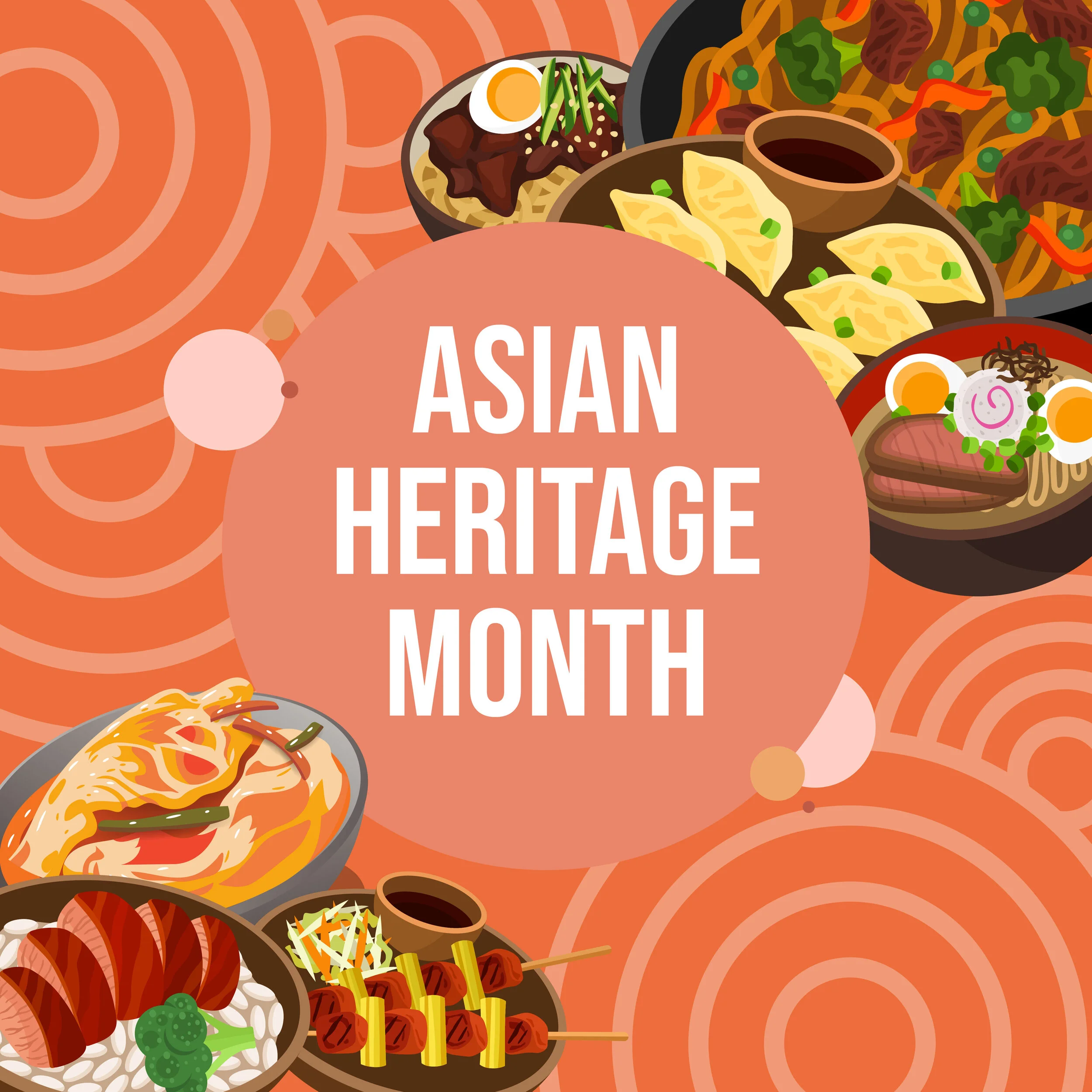 ASIAN
HERITAGE
MONTH