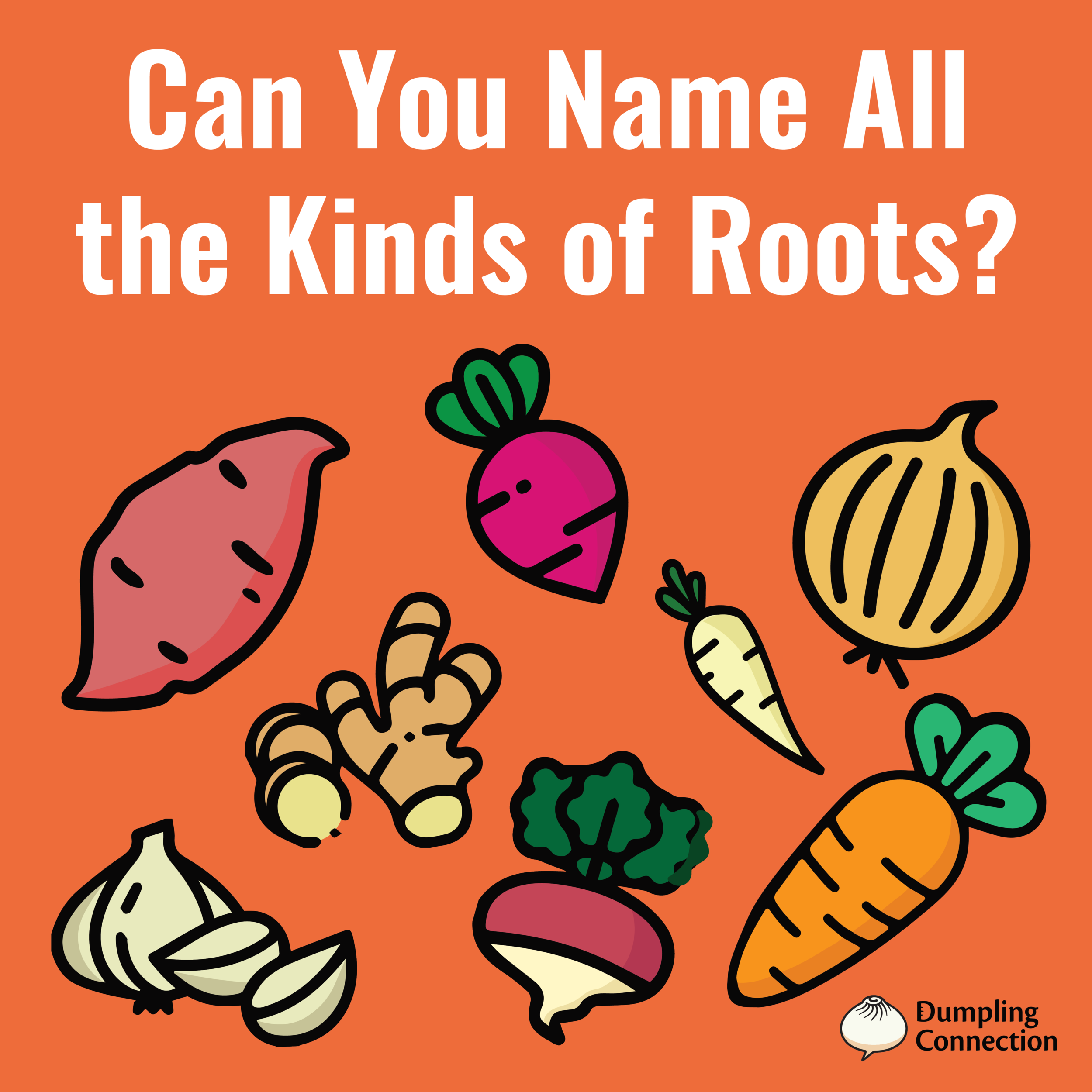 Can You Name All the Kinds of Roots?

Dumpling Connection