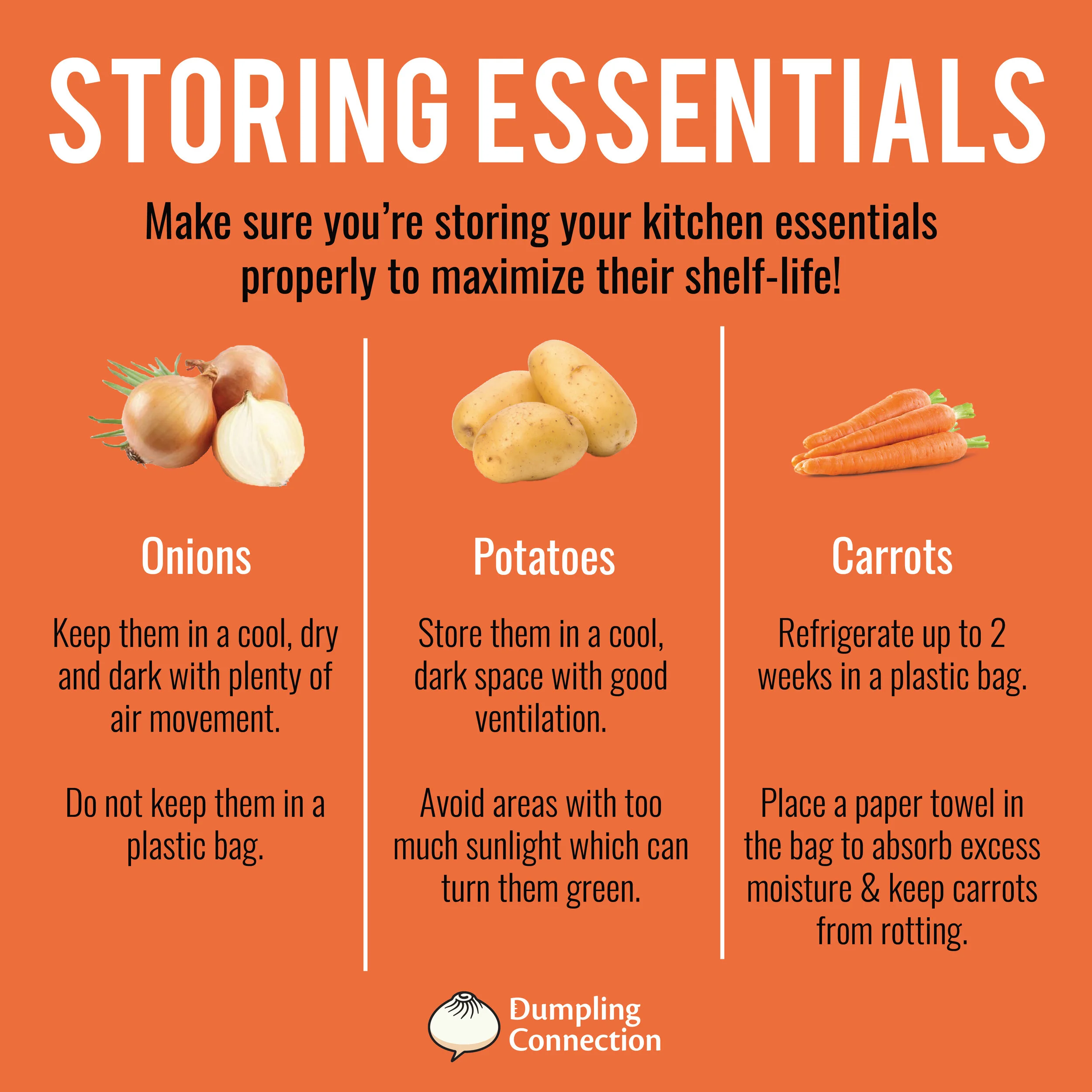 STORING ESSENTIALS

Make sure you're storing your kitchen essentials properly to maximize their shelf-life!

Onions

Keep them in a cool, dry and dark with plenty of air movement.

Do not keep them in a plastic bag.

Potatoes

Store them in a cool, dark space with good ventilation.

Avoid areas with too much sunlight which can turn them green.

Carrots

Refrigerate up to 2 weeks in a plastic bag.

Place a paper towel in the bag to absorb excess moisture & keep carrots from rotting.

Dumpling Connection