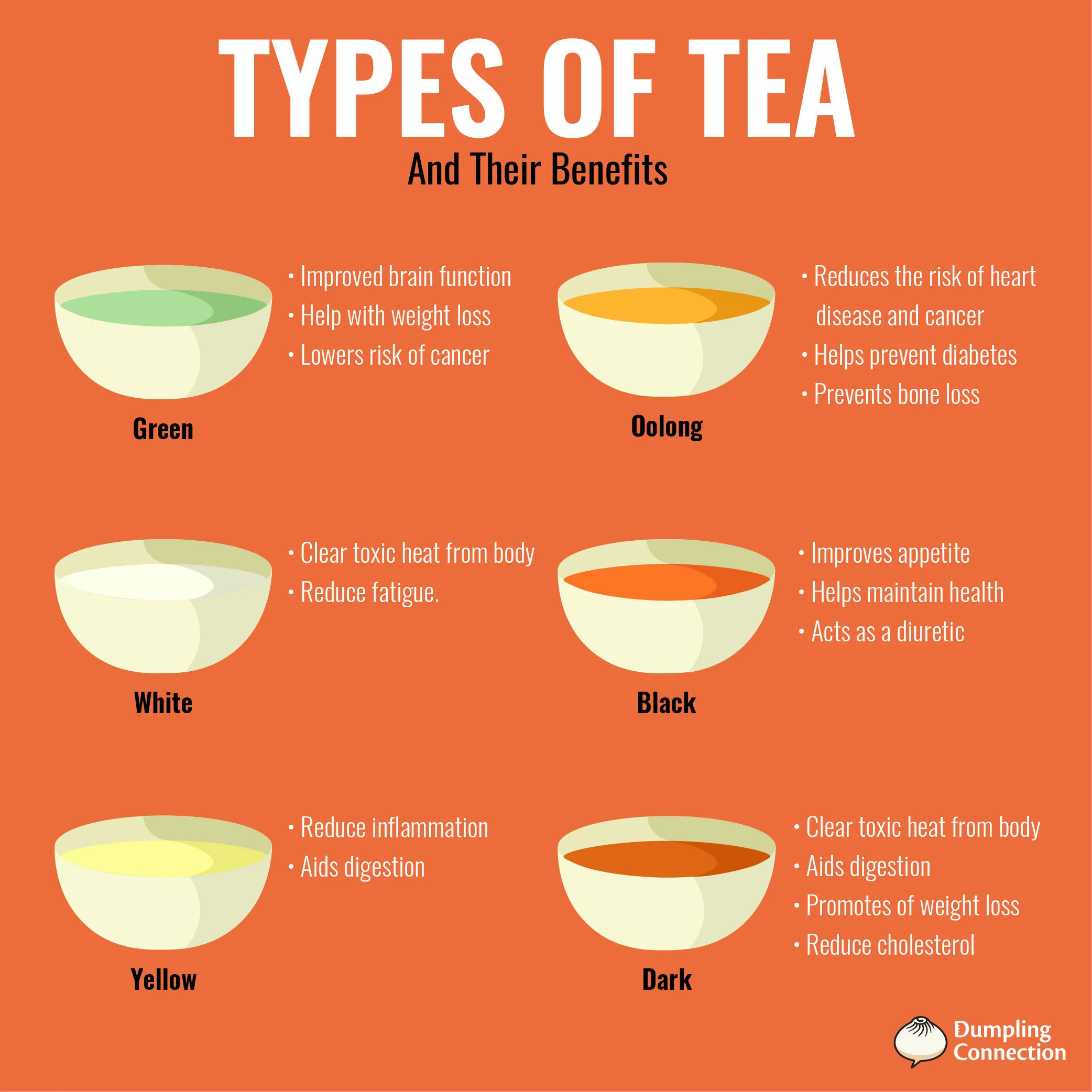 TYPES OF TEA

And Their Benefits

• Improved brain function
• Help with weight loss
• Lowers risk of cancer

Green

• Reduces the risk of heart disease and cancer
• Helps prevent diabetes
• Prevents bone loss

Oolong

• Clear toxic heat from body
• Reduce fatigue.

White

• Improves appetite
• Helps maintain health
• Acts as a diuretic

Black

• Reduce inflammation
• Aids digestion

Yellow

• Clear toxic heat from body
• Aids digestion
• Promotes of weight loss
• Reduce cholesterol

Dark

Dumpling Connection