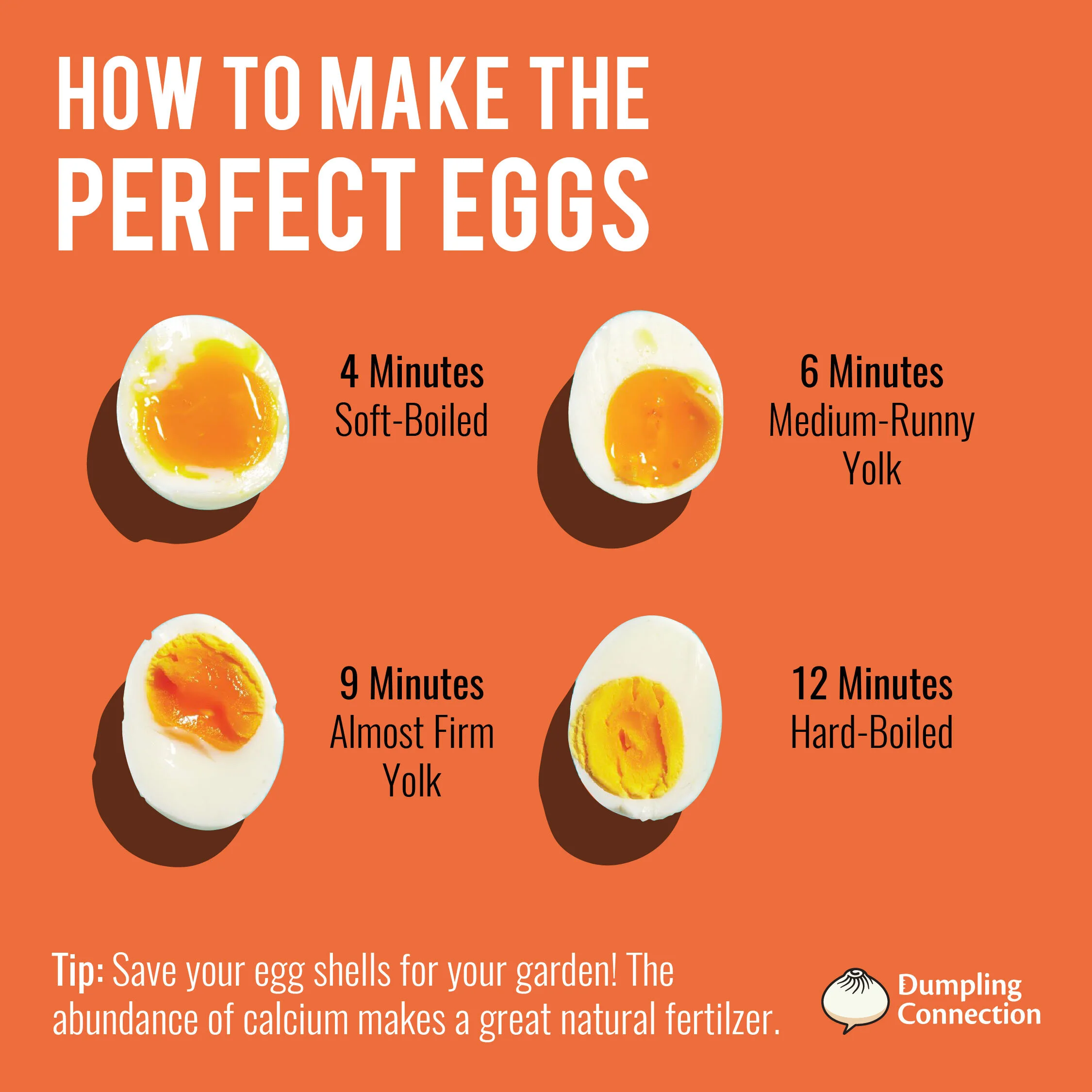 HOW TO MAKE THE
PERFECT EGGS

4 Minutes
Soft-Boiled

6 Minutes
Medium-Runny Yolk

9 Minutes
Almost Firm Yolk

12 Minutes
Hard-Boiled

Tip: Save your egg shells for your garden! The abundance of calcium makes a great natural fertilzer.

Dumpling Connection