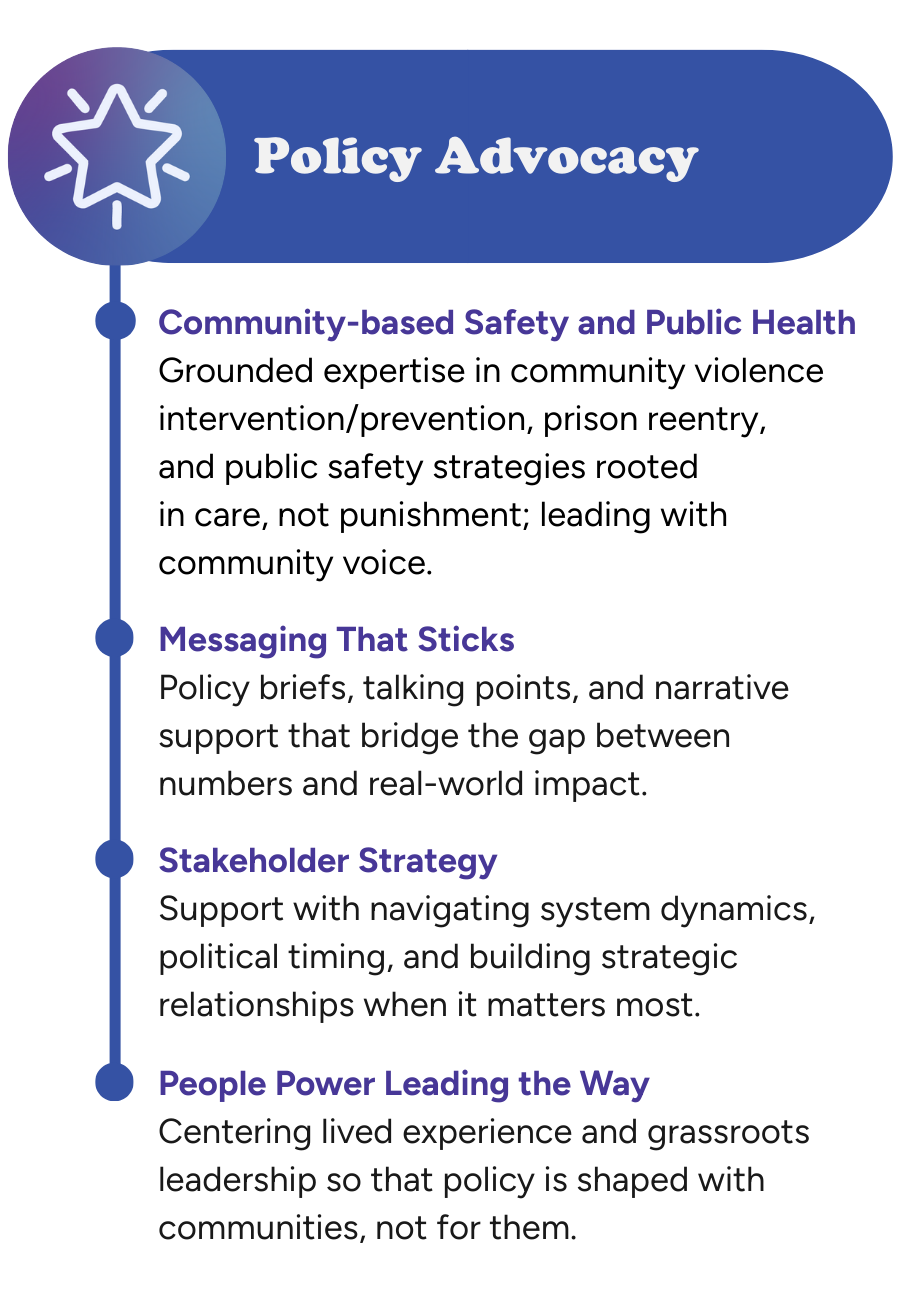 Policy Advocacy

Community-based Safety and Public Health
Grounded expertise in community violence intervention/prevention, prison reentry, and public safety strategies rooted in care, not punishment; leading with community voice.

Messaging That Sticks
Policy briefs, talking points, and narrative support that bridge the gap between numbers and real-world impact.

Stakeholder Strategy
Support with navigating system dynamics, political timing, and building strategic relationships when it matters most.

People Power Leading the Way
Centering lived experience and grassroots leadership so that policy is shaped with communities, not for them.