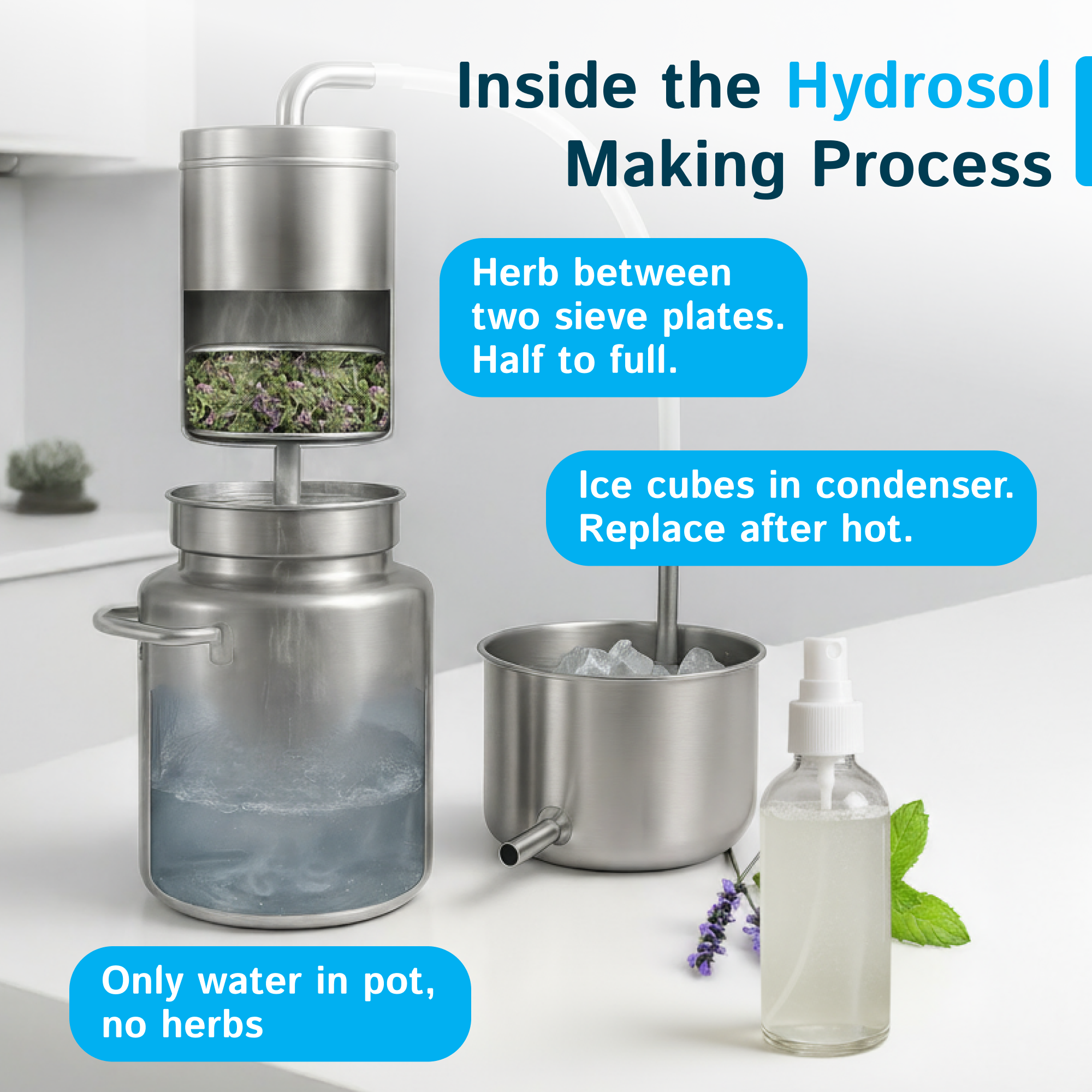 Inside the Hydrosol Making Process

Herb between two sieve plates. Half to full.

Ice cubes in condenser. Replace after hot.

Only water in pot, no herbs