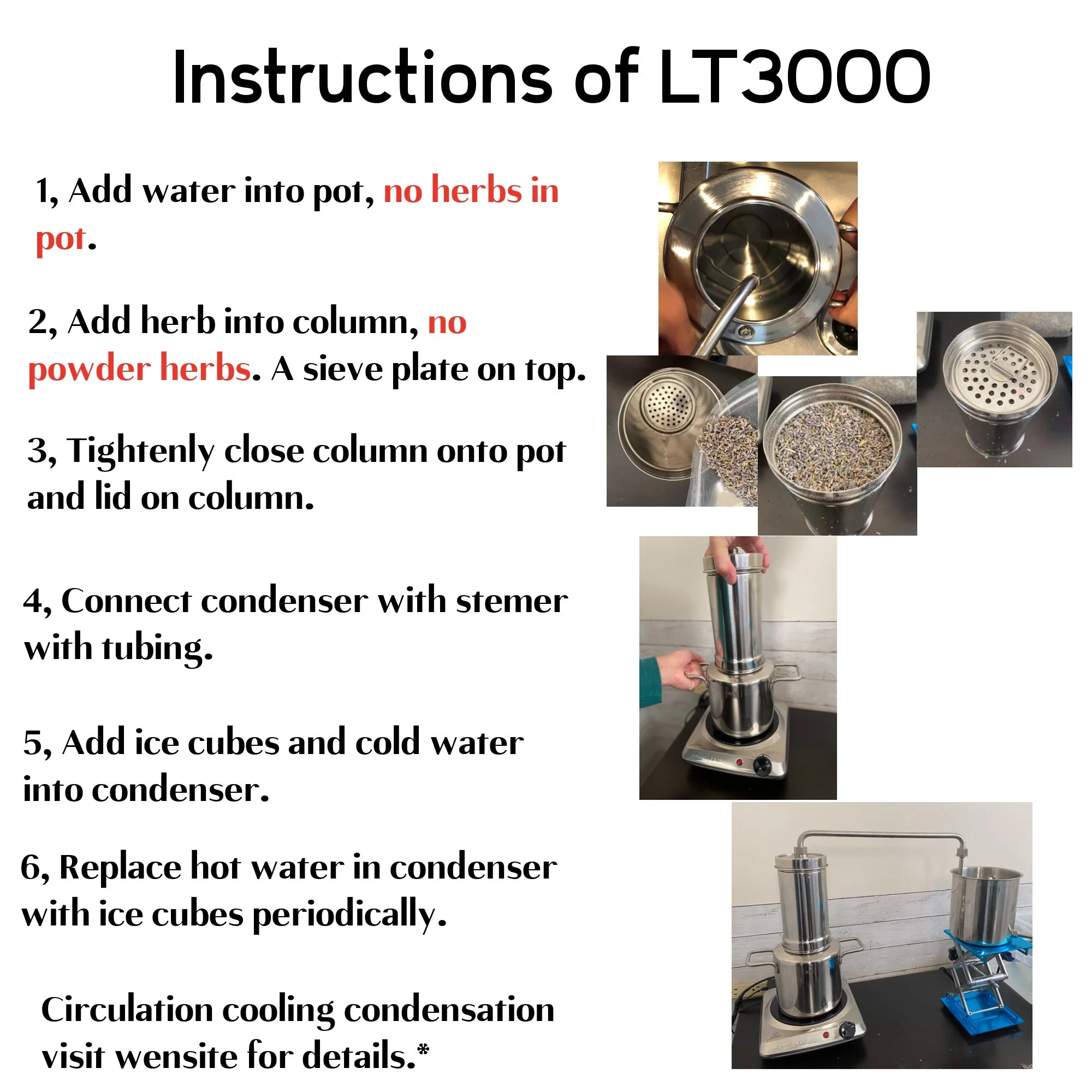 Instructions of LT3000

1, Add water into pot, no herbs in pot.

2, Add herb into column, no powder herbs. A sieve plate on top.

3, Tightenly close column onto pot and lid on column.

4, Connect condenser with stemer with tubing.

5, Add ice cubes and cold water into condenser.

6, Replace hot water in condenser with ice cubes periodically.

Circulation cooling condensation visit wensite for details.*