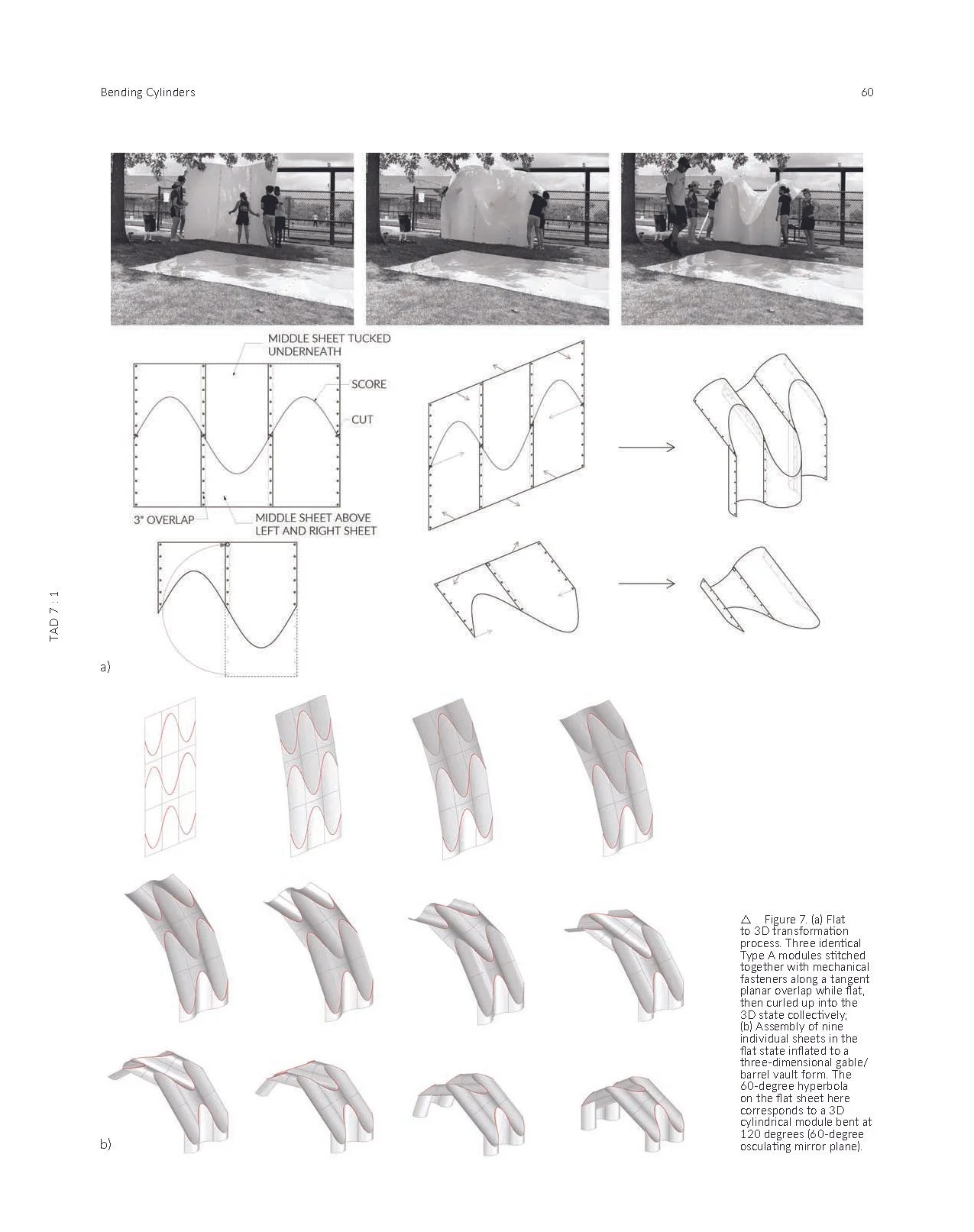 Bending Cylinders

60

MIDDLE SHEET TUCKED UNDERNEATH

SCORE

CUT

3" OVERLAP

MIDDLE SHEET ABOVE LEFT AND RIGHT SHEET

TAD 7 : 1

a)

b)

△ Figure 7. (a) Flat to 3D transformation process. Three identical Type A modules stitched together with mechanical fasteners along a tangent planar overlap while flat, then curled up into the 3D state collectively; (b) Assembly of nine individual sheets in the flat state inflated to a three-dimensional gable/barrel vault form. The 60-degree hyperbola on the flat sheet here corresponds to a 3D cylindrical module bent at 120 degrees (60-degree osculating mirror plane).