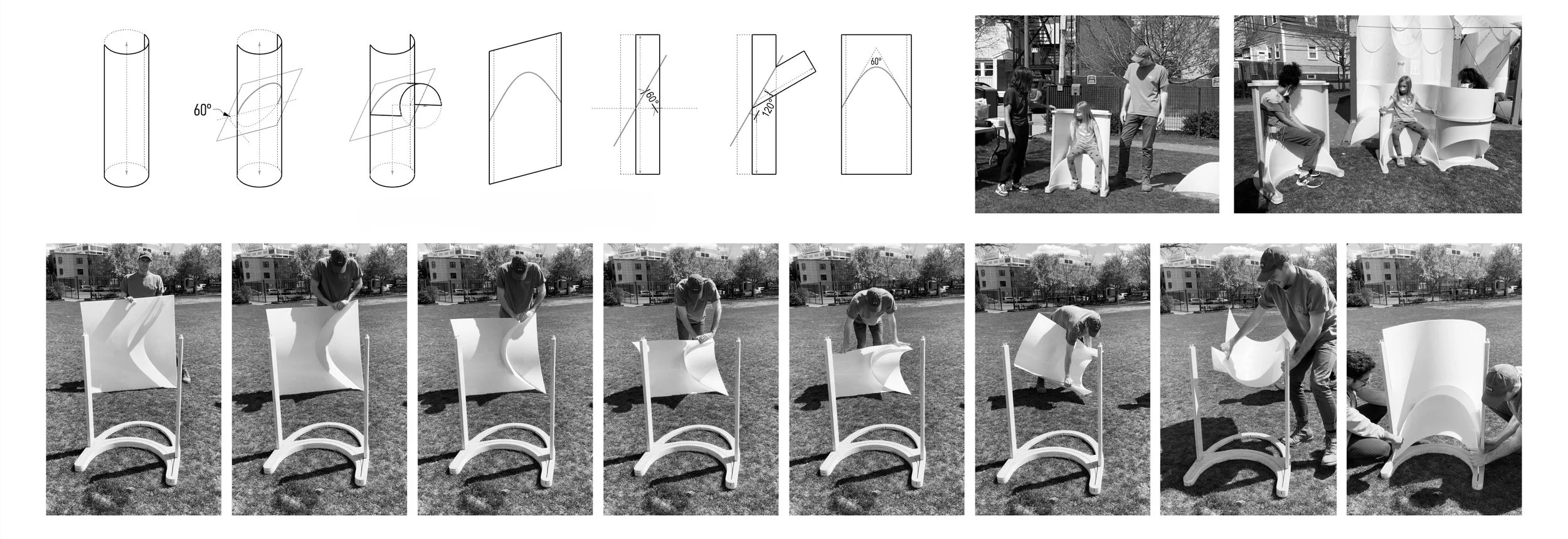 60°

60°

120°

60°