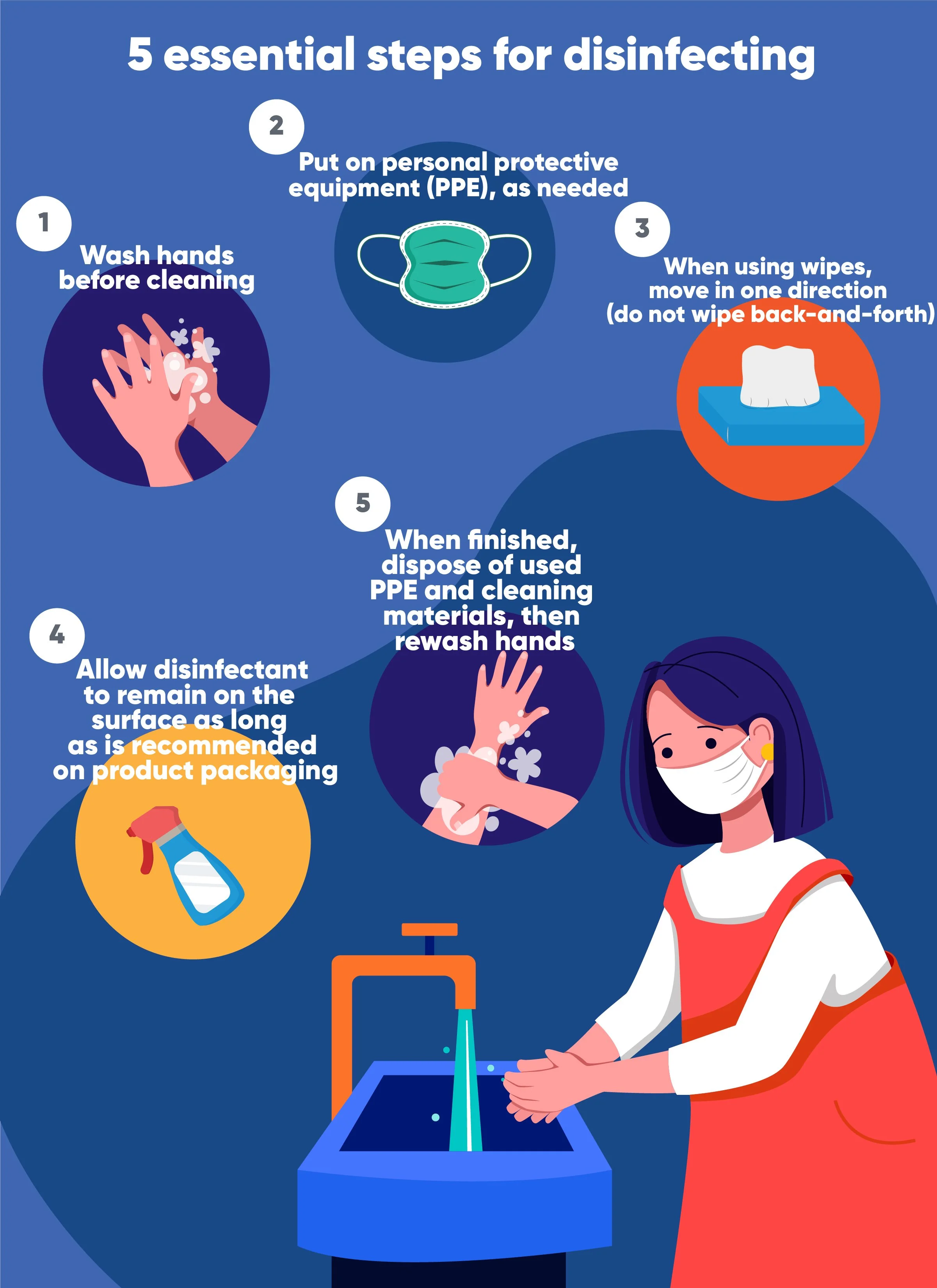 5 essential steps for disinfecting

1
Wash hands before cleaning

2
Put on personal protective equipment (PPE), as needed

3
When using wipes, move in one direction (do not wipe back-and-forth)

4
Allow disinfectant to remain on the surface as long as is recommended on product packaging

5
When finished, dispose of used PPE and cleaning materials, then rewash hands