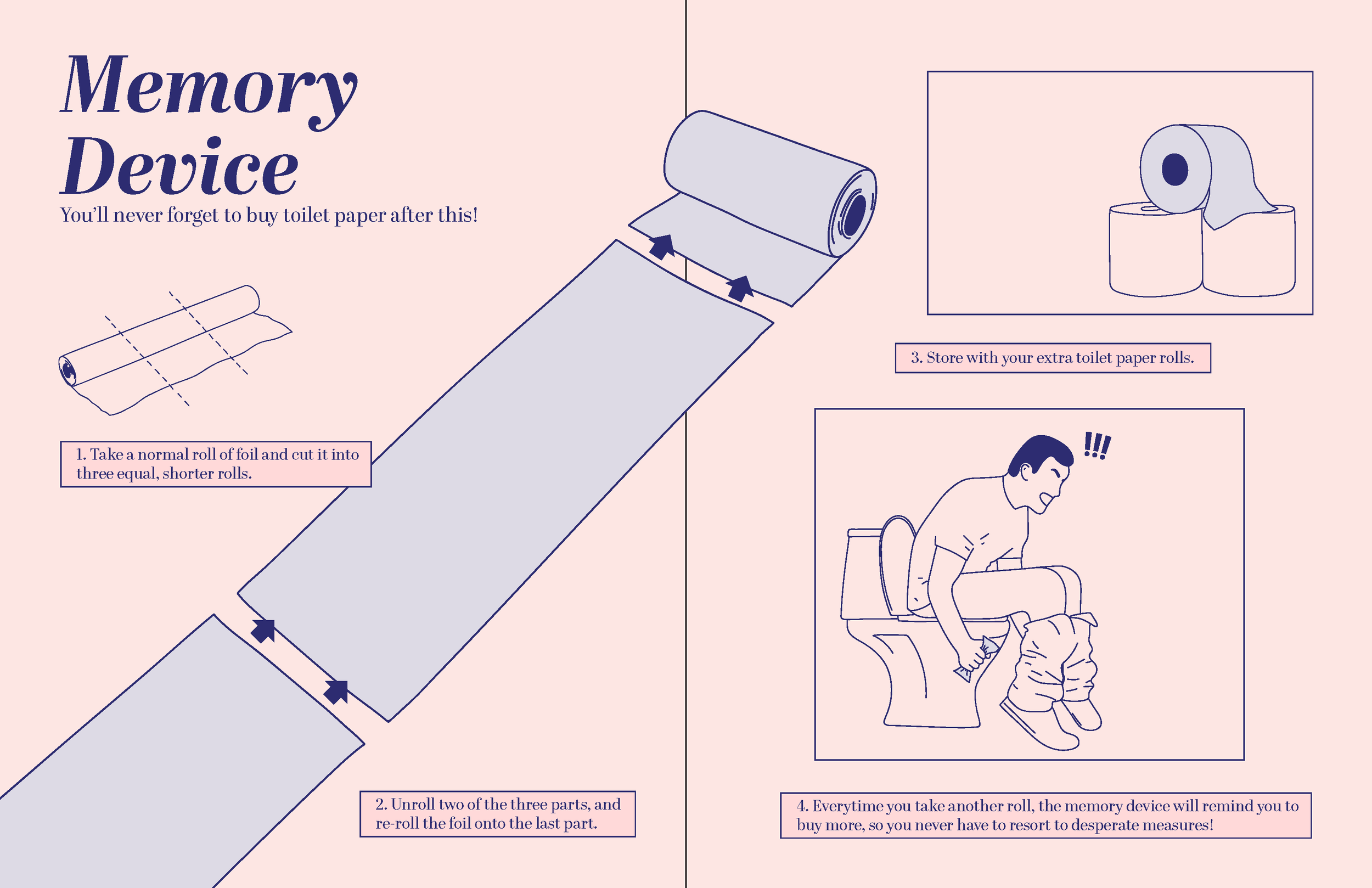 Memory Device

You'll never forget to buy toilet paper after this!

1. Take a normal roll of foil and cut it into three equal, shorter rolls.

2. Unroll two of the three parts, and re-roll the foil onto the last part.

3. Store with your extra toilet paper rolls.

!!!

4. Everytime you take another roll, the memory device will remind you to buy more, so you never have to resort to desperate measures!