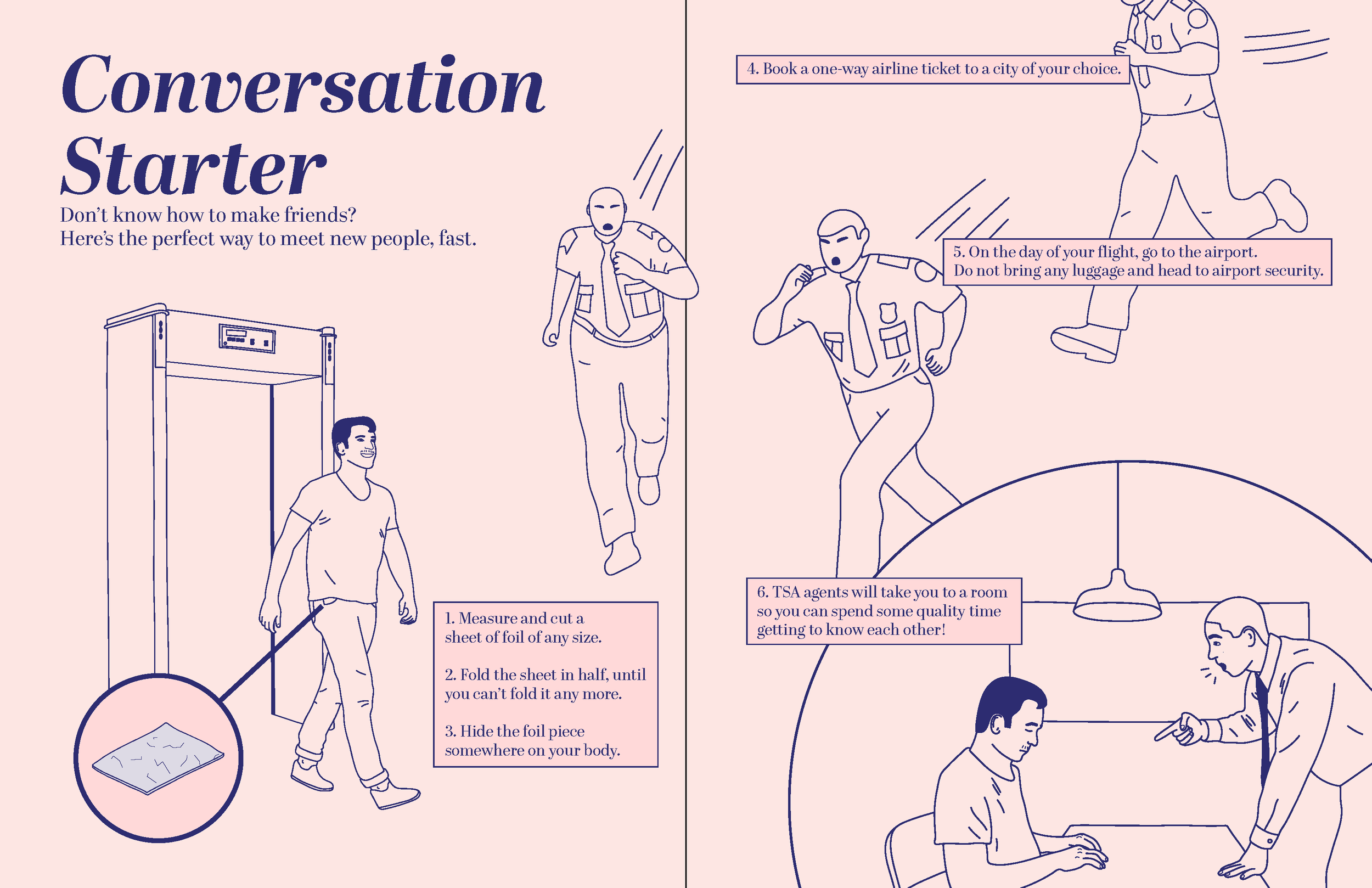 Conversation Starter

Don't know how to make friends?
Here's the perfect way to meet new people, fast.

1. Measure and cut a sheet of foil of any size.

2. Fold the sheet in half, until you can't fold it any more.

3. Hide the foil piece somewhere on your body.

4. Book a one-way airline ticket to a city of your choice.

5. On the day of your flight, go to the airport. Do not bring any luggage and head to airport security.

6. TSA agents will take you to a room so you can spend some quality time getting to know each other!