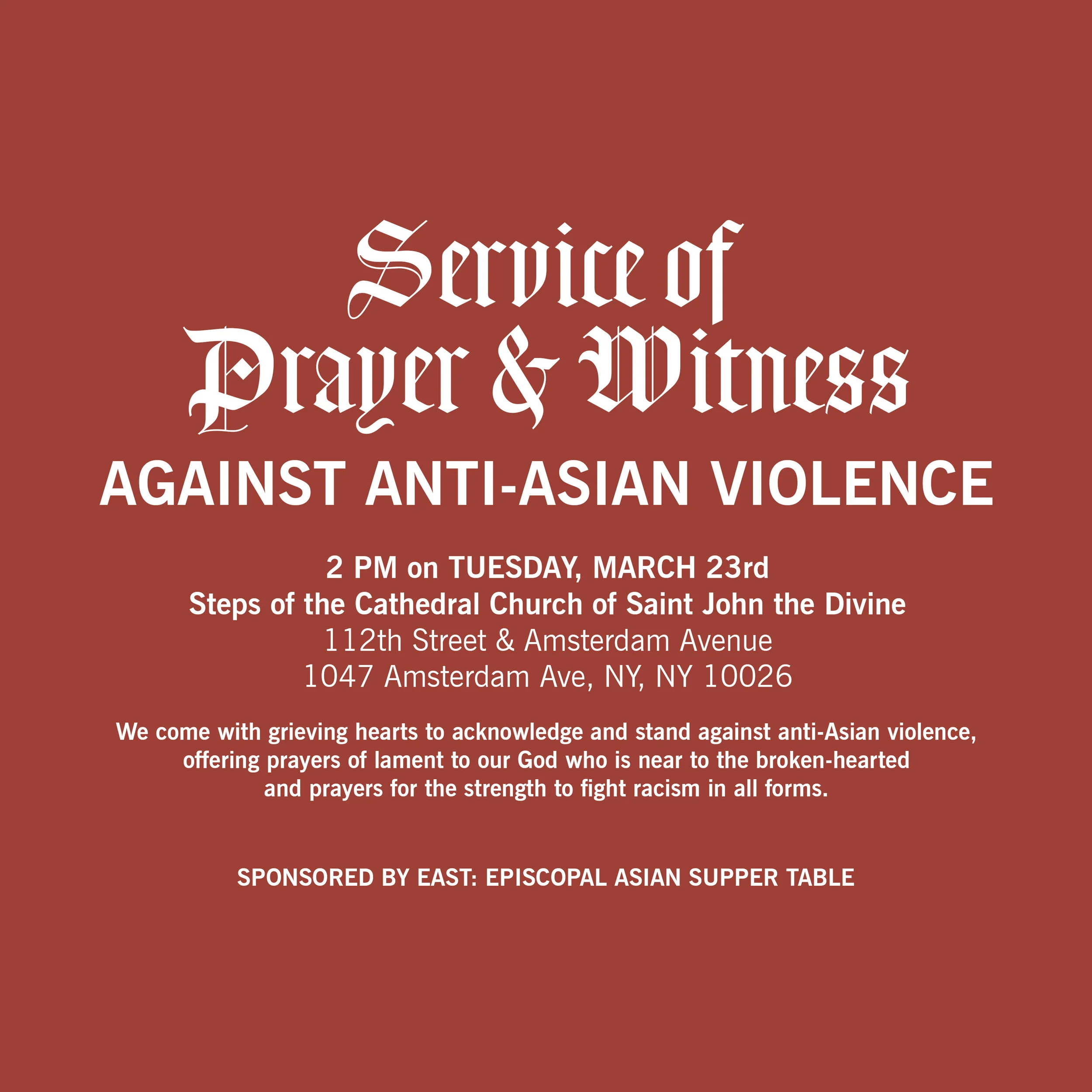 Service of Prayer & Witness
AGAINST ANTI-ASIAN VIOLENCE

2 PM on TUESDAY, MARCH 23rd
Steps of the Cathedral Church of Saint John the Divine
112th Street & Amsterdam Avenue
1047 Amsterdam Ave, NY, NY 10026

We come with grieving hearts to acknowledge and stand against anti-Asian violence, offering prayers of lament to our God who is near to the broken-hearted and prayers for the strength to fight racism in all forms.

SPONSORED BY EAST: EPISCOPAL ASIAN SUPPER TABLE