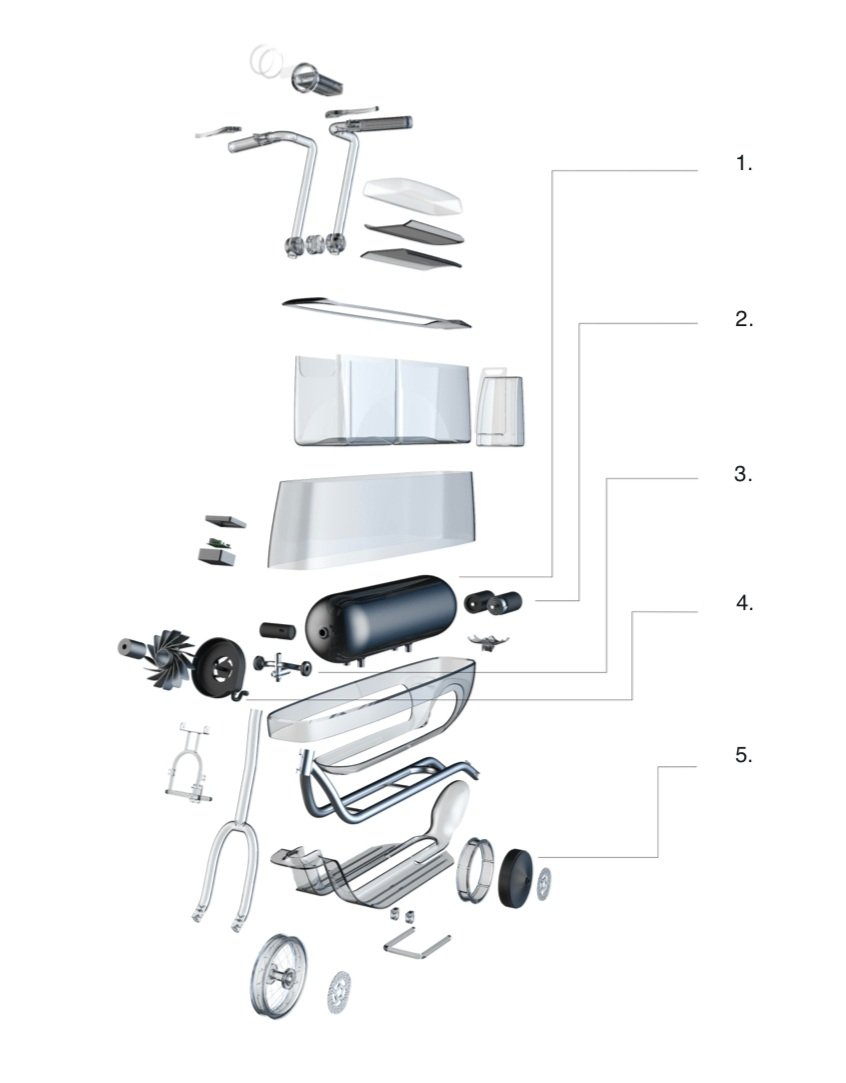 1.

2.

3.

4.

5.