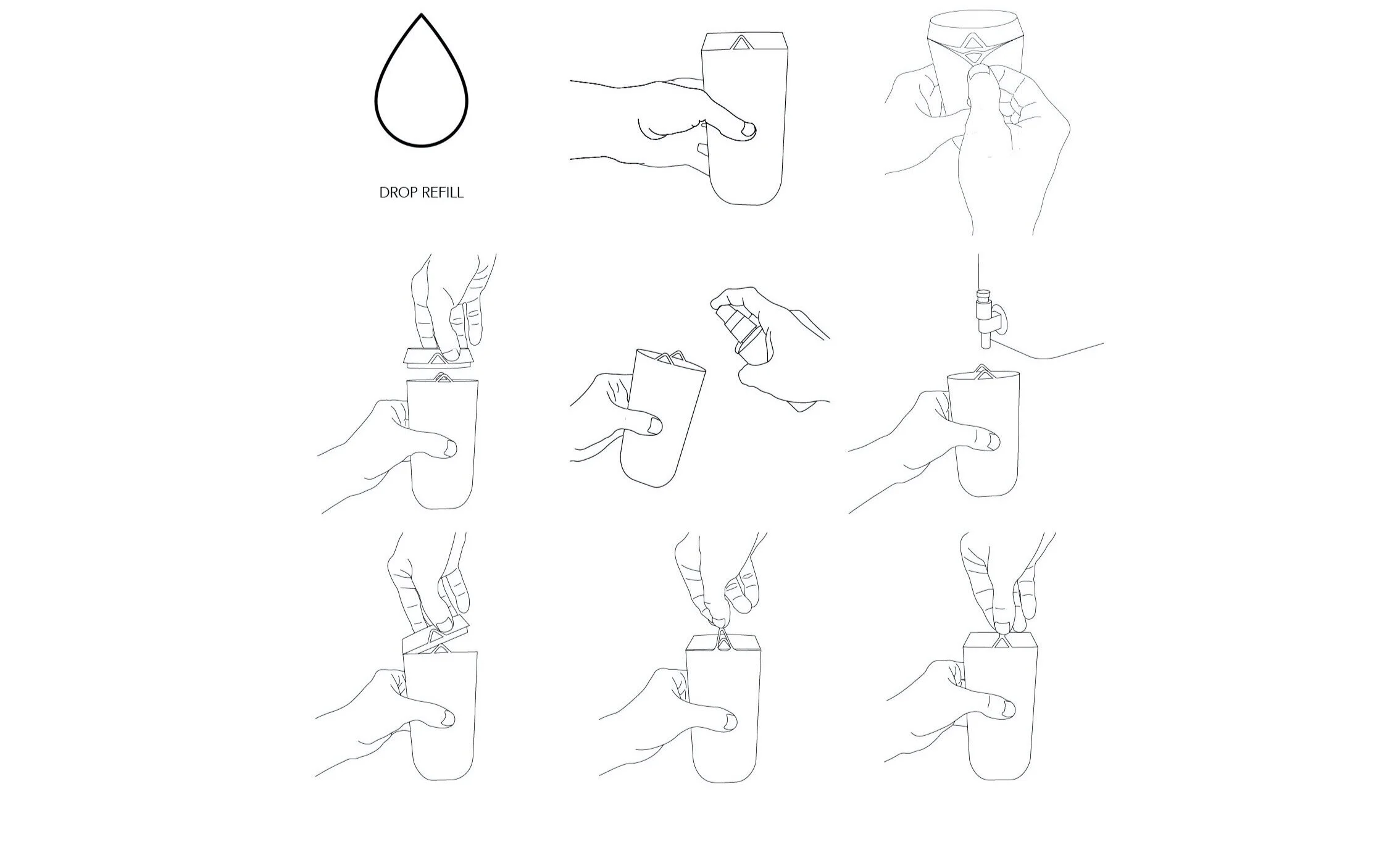 DROP REFILL