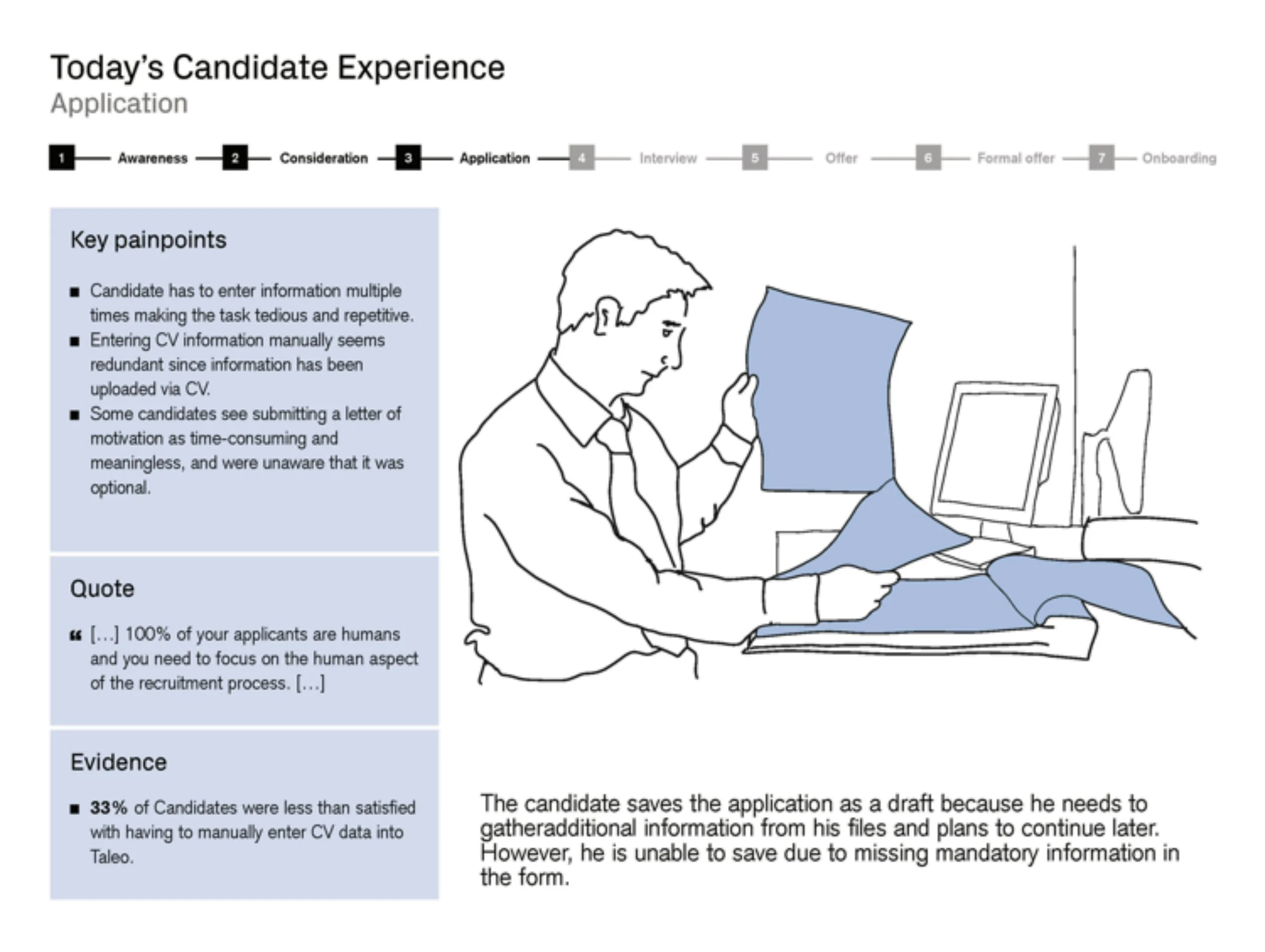 Today's Candidate Experience
Application

1 Awareness 2 Consideration 3 Application 4 Interview 5 Offer 6 Formal offer 7 Onboarding

Key painpoints

■ Candidate has to enter information multiple times making the task tedious and repetitive.
■ Entering CV information manually seems redundant since information has been uploaded via CV.
■ Some candidates see submitting a letter of motivation as time-consuming and meaningless, and were unaware that it was optional.

Quote

“ […] 100% of your applicants are humans and you need to focus on the human aspect of the recruitment process. […]

Evidence

■ 33% of Candidates were less than satisfied with having to manually enter CV data into Taleo.

The candidate saves the application as a draft because he needs to gatheradditional information from his files and plans to continue later. However, he is unable to save due to missing mandatory information in the form.